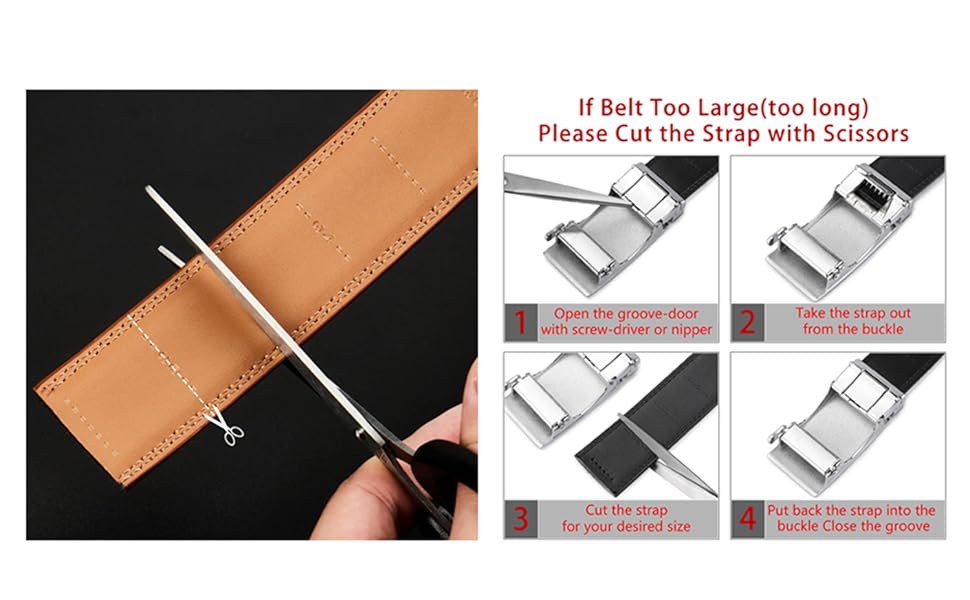 If Belt Too Large(too long)
Please Cut the Strap with Scissors

1 Open the groove-door with screw-driver or nipper

2 Take the strap out from the buckle

3 Cut the strap for your desired size

4 Put back the strap into the buckle Close the groove