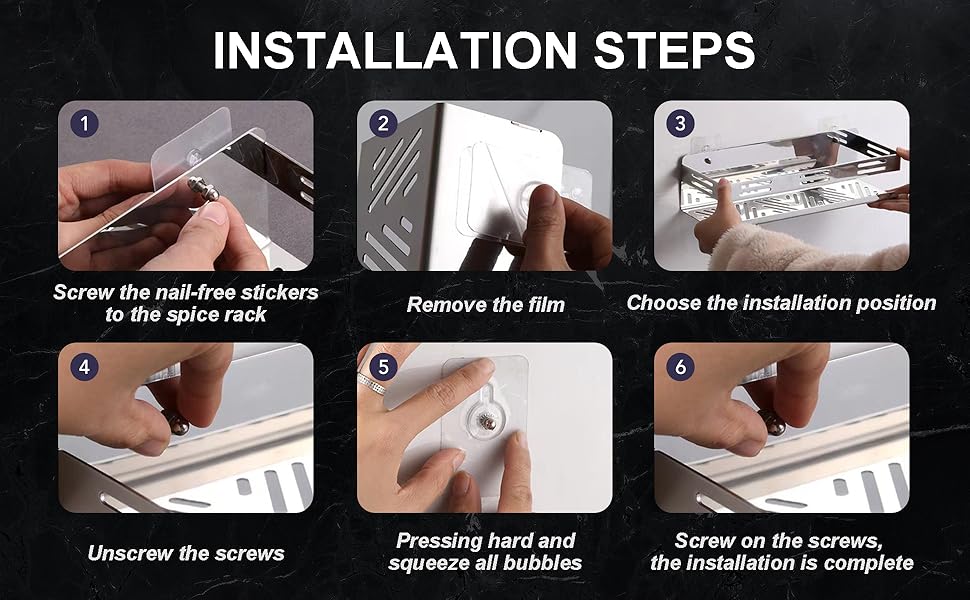 INSTALLATION STEPS

1

Screw the nail-free stickers to the spice rack

2

Remove the film

3

Choose the installation position

4

Unscrew the screws

5

Pressing hard and squeeze all bubbles

6

Screw on the screws, the installation is complete