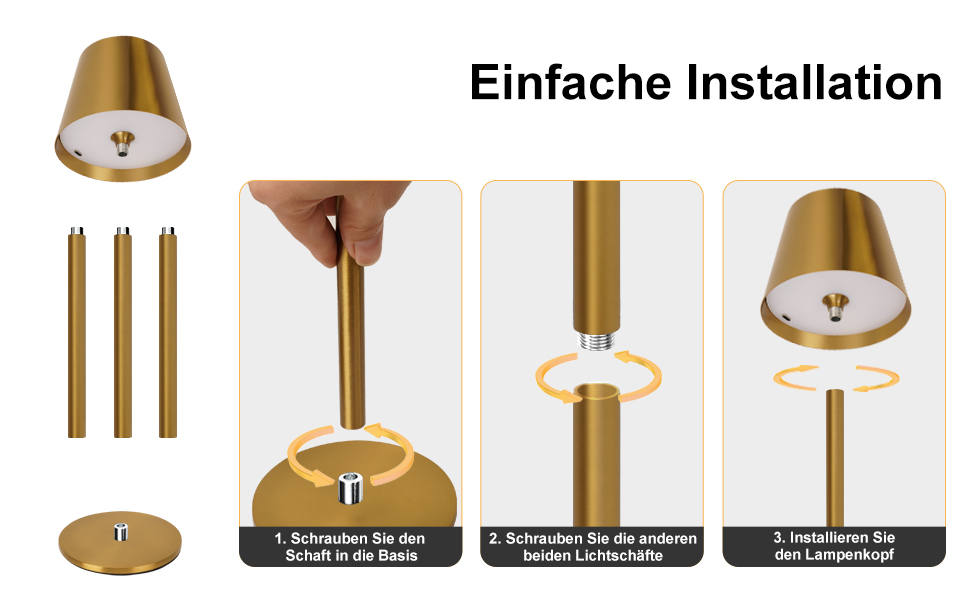 Einfache Installation

1. Schrauben Sie den Schaft in die Basis

2. Schrauben Sie die anderen beiden Lichtschäfte

3. Installieren Sie den Lampenkopf