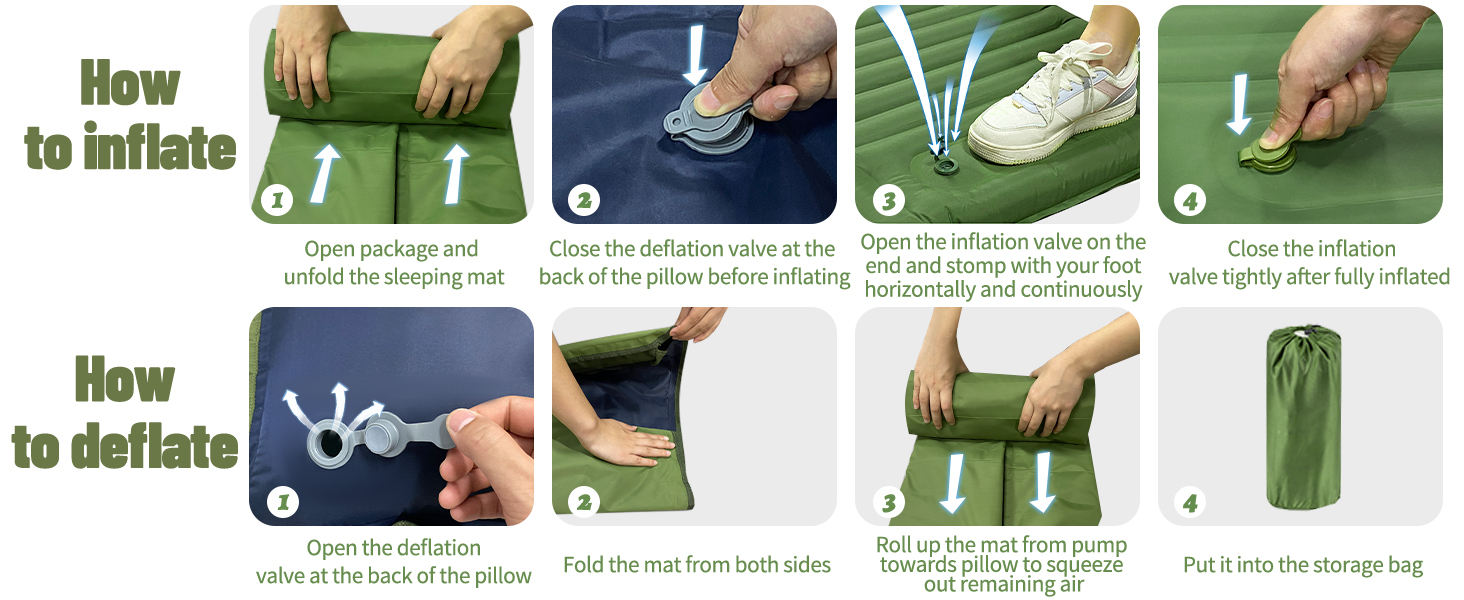 How to inflate

1
Open package and unfold the sleeping mat

2
Close the deflation valve at the back of the pillow before inflating

3
Open the inflation valve on the end and stomp with your foot horizontally and continuously

4
Close the inflation valve tightly after fully inflated

How to deflate

1
Open the deflation valve at the back of the pillow

2
Fold the mat from both sides

3
Roll up the mat from pump towards pillow to squeeze out remaining air

4
Put it into the storage bag