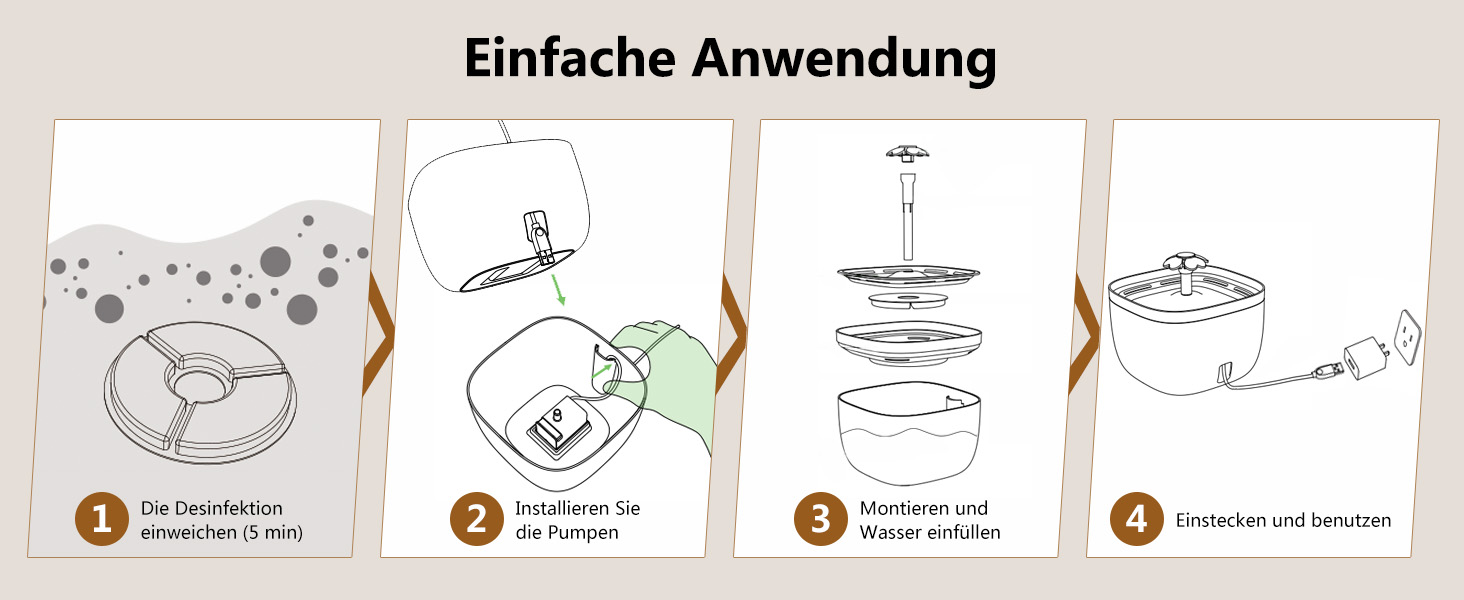 Einfache Anwendung

1 Die Desinfektion einweichen (5 min)

2 Installieren Sie die Pumpen

3 Montieren und Wasser einfüllen

4 Einstecken und benutzen