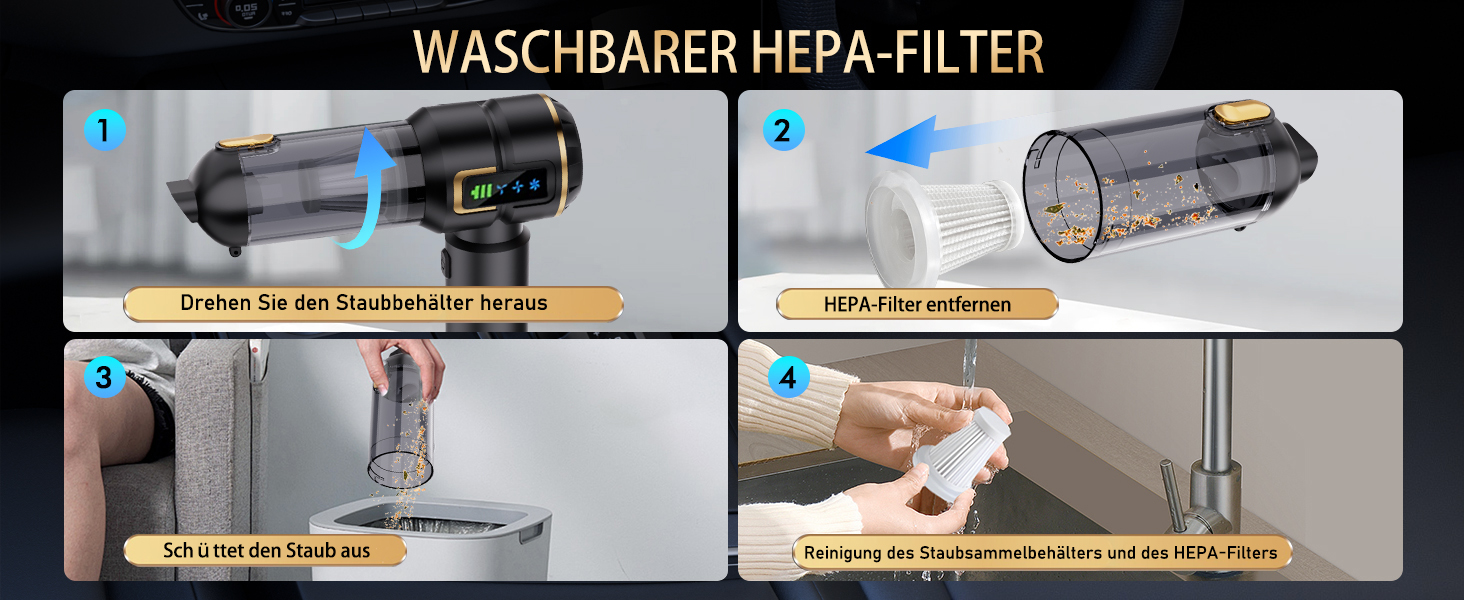 WASCHBARER HEPA-FILTER

1

Drehen Sie den Staubbehälter heraus

2

HEPA-Filter entfernen

3

Sch ü ttet den Staub aus

4

Reinigung des Staubsammelbehälters und des HEPA-Filters