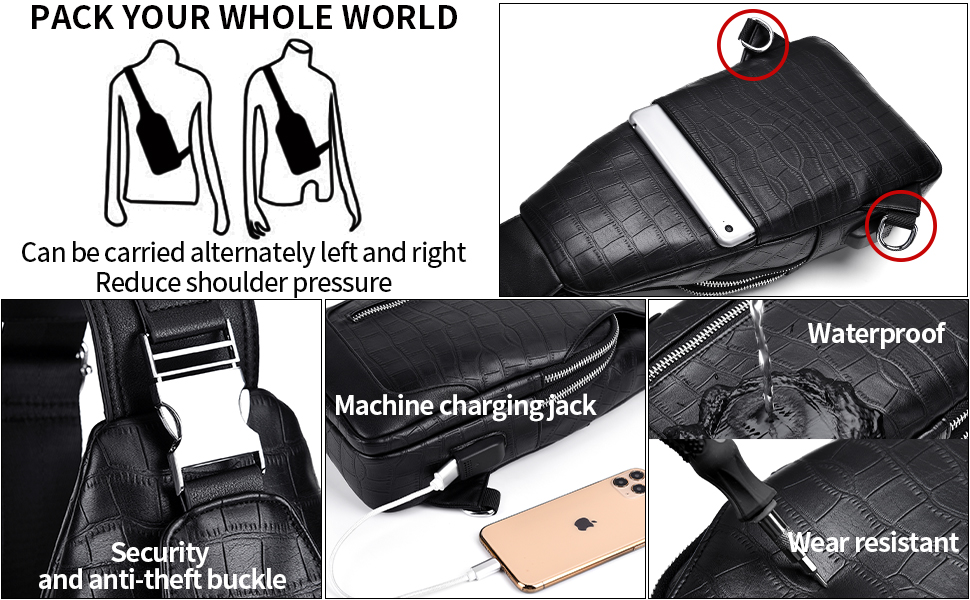 PACK YOUR WHOLE WORLD

Can be carried alternately left and right
Reduce shoulder pressure

Security
and anti-theft buckle

Machine charging jack

Waterproof

Wear resistant