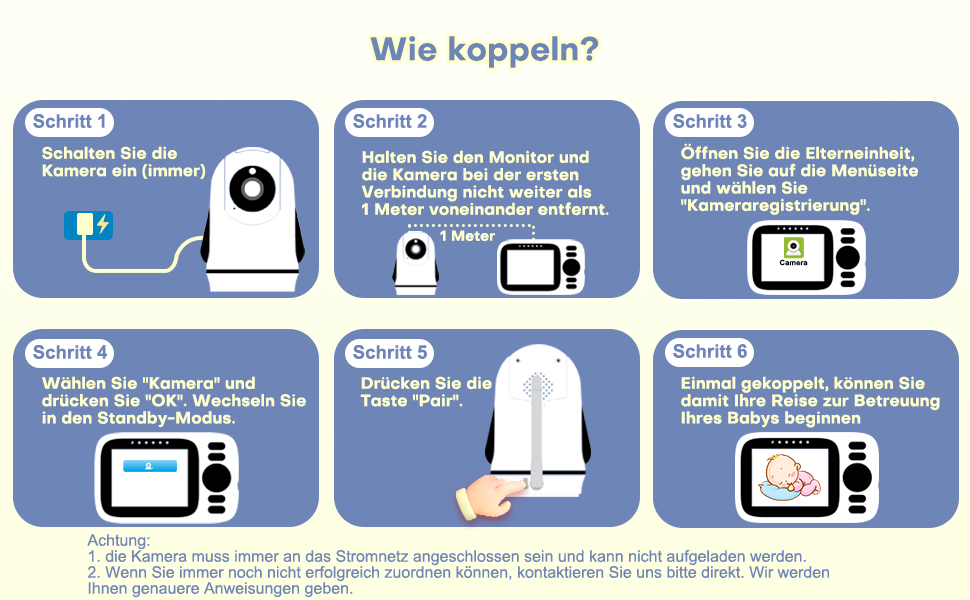 Wie koppeln?

Schritt 1
Schalten Sie die Kamera ein (immer)

Schritt 2
Halten Sie den Monitor und die Kamera bei der ersten Verbindung nicht weiter als 1 Meter voneinander entfernt.
1 Meter

Schritt 3
Öffnen Sie die Elterneinheit, gehen Sie auf die Menüseite und wählen Sie "Kameraregistrierung".
Camera

Schritt 4
Wählen Sie "Kamera" und drücken Sie "OK". Wechseln Sie in den Standby-Modus.

Schritt 5
Drücken Sie die Taste "Pair".

Schritt 6
Einmal gekoppelt, können Sie damit Ihre Reise zur Betreuung Ihres Babys beginnen

Achtung:
1. die Kamera muss immer an das Stromnetz angeschlossen sein und kann nicht aufgeladen werden.
2. Wenn Sie immer noch nicht erfolgreich zuordnen können, kontaktieren Sie uns bitte direkt. Wir werden Ihnen genauere Anweisungen geben.