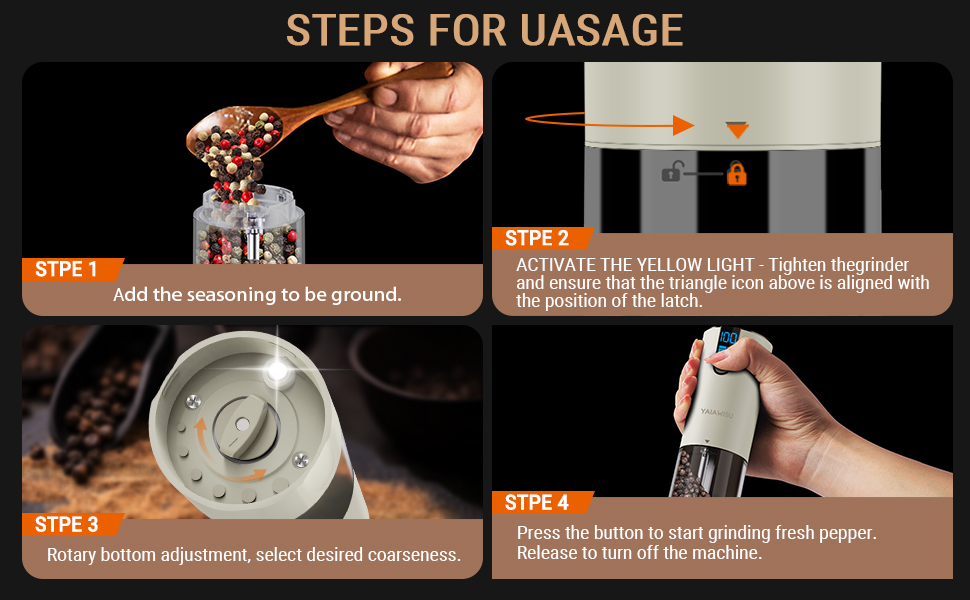 STEPS FOR UASAGE

STPE 1
Add the seasoning to be ground.

STPE 2
ACTIVATE THE YELLOW LIGHT - Tighten thegrinder and ensure that the triangle icon above is aligned with the position of the latch.

STPE 3
Rotary bottom adjustment, select desired coarseness.

100
YAIAWISU

STPE 4
Press the button to start grinding fresh pepper. Release to turn off the machine.