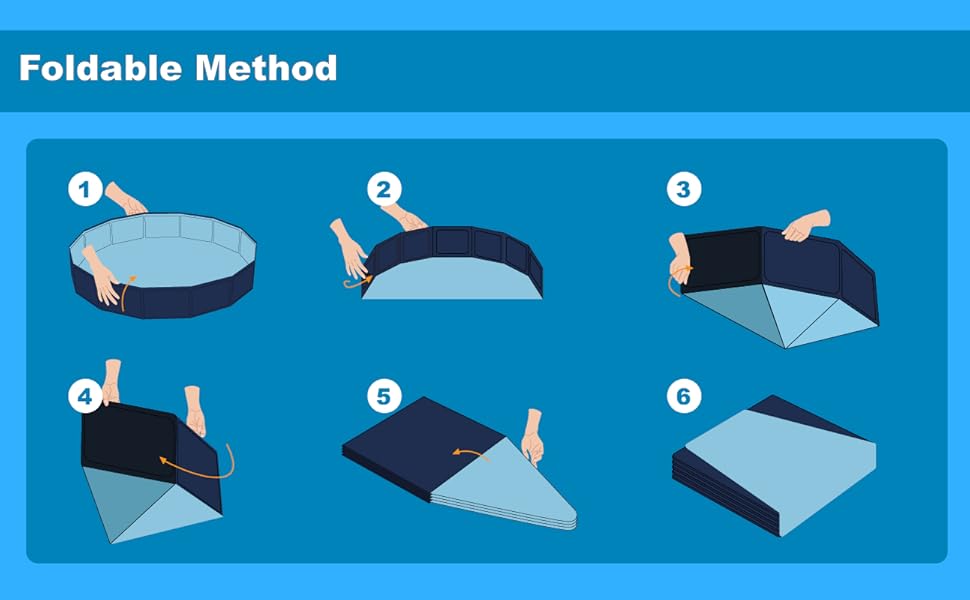 Foldable Method

1

2

3

4

5

6