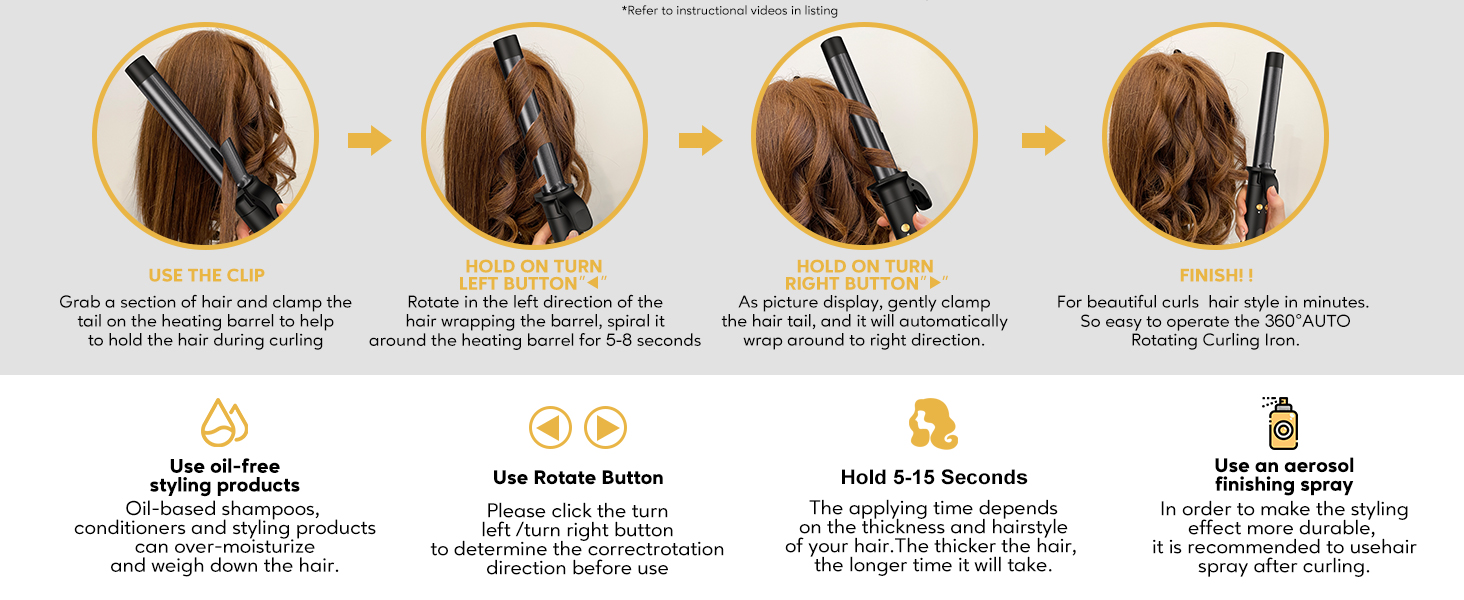 *Refer to instructional videos in listing

USE THE CLIP

Grab a section of hair and clamp the tail on the heating barrel to help to hold the hair during curling

HOLD ON TURN LEFT BUTTON"◀"

Rotate in the left direction of the hair wrapping the barrel, spiral it around the heating barrel for 5-8 seconds

HOLD ON TURN RIGHT BUTTON"▶"

As picture display, gently clamp the hair tail, and it will automatically wrap around to right direction.

FINISH! !

For beautiful curls hair style in minutes. So easy to operate the 360°AUTO Rotating Curling Iron.

Use oil-free styling products

Oil-based shampoos, conditioners and styling products can over-moisturize and weigh down the hair.

Use Rotate Button

Please click the turn left /turn right button to determine the correctrotation direction before use

Hold 5-15 Seconds

The applying time depends on the thickness and hairstyle of your hair.The thicker the hair, the longer time it will take.

Use an aerosol finishing spray

In order to make the styling effect more durable, it is recommended to usehair spray after curling.