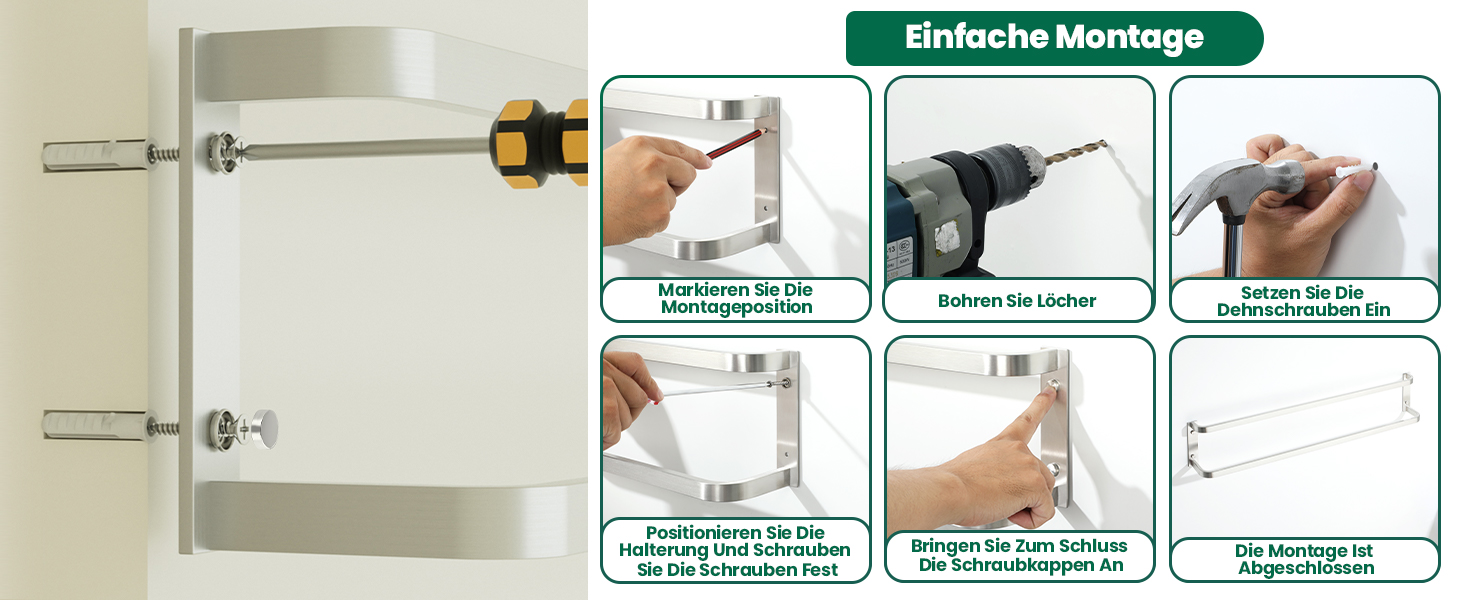 Einfache Montage

Markieren Sie Die Montageposition

Bohren Sie Löcher

Setzen Sie Die Dehnschrauben Ein

Positionieren Sie Die Halterung Und Schrauben Sie Die Schrauben Fest

Bringen Sie Zum Schluss Die Schraubkappen An

Die Montage Ist Abgeschlossen