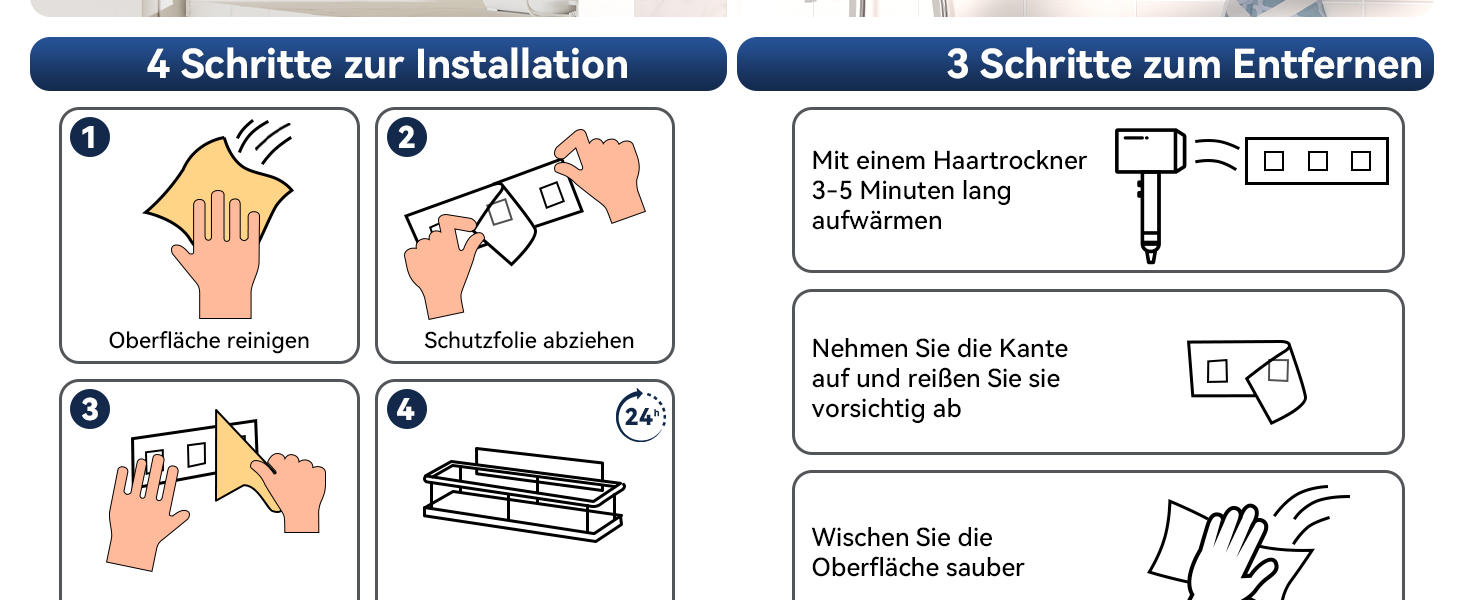 4 Schritte zur Installation

1

Oberfläche reinigen

2

Schutzfolie abziehen

3

4

24h

3 Schritte zum Entfernen

Mit einem Haartrockner 3-5 Minuten lang aufwärmen

Nehmen Sie die Kante auf und reißen Sie sie vorsichtig ab

Wischen Sie die Oberfläche sauber