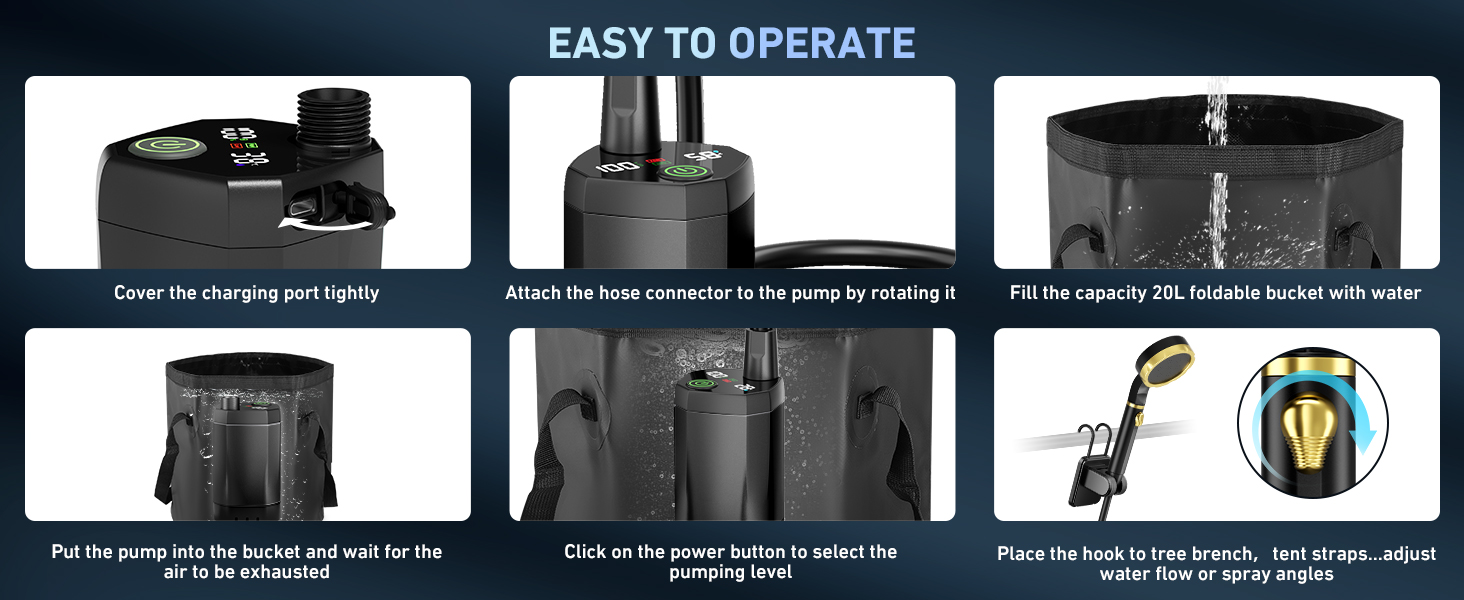 EASY TO OPERATE

Cover the charging port tightly

Attach the hose connector to the pump by rotating it

Fill the capacity 20L foldable bucket with water

Put the pump into the bucket and wait for the air to be exhausted

Click on the power button to select the pumping level

Place the hook to tree brench, tent straps...adjust water flow or spray angles