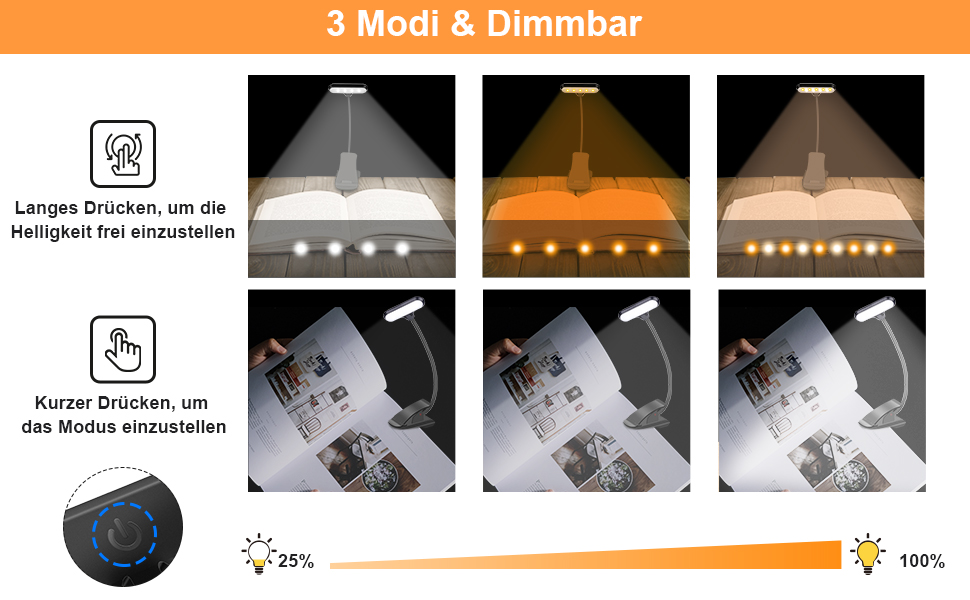 3 Modi & Dimmbar

Langes Drücken, um die Helligkeit frei einzustellen

Kurzer Drücken, um das Modus einzustellen

25%

100%