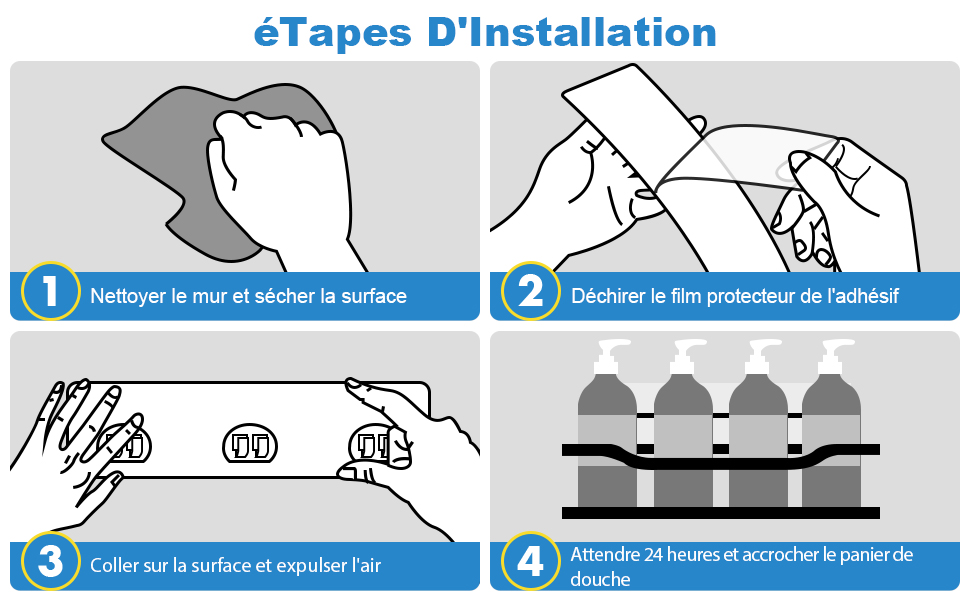 éTapes D'Installation

1 Nettoyer le mur et sécher la surface

2 Déchirer le film protecteur de l'adhésif

3 Coller sur la surface et expulser l'air

4 Attendre 24 heures et accrocher le panier de douche