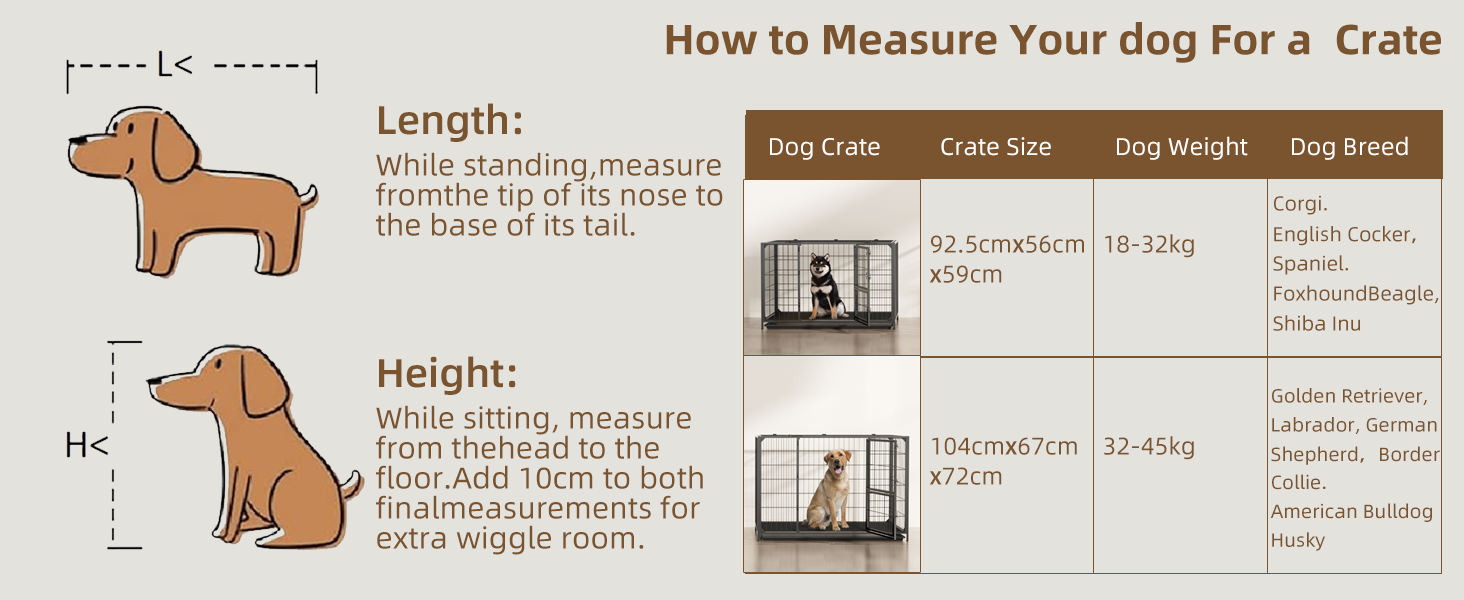 How to Measure Your dog For a Crate

L<

Length:
While standing,measure fromthe tip of its nose to the base of its tail.

H<

Height:
While sitting, measure from thehead to the floor.Add 10cm to both finalmeasurements for extra wiggle room.

| Dog Crate | Crate Size | Dog Weight | Dog Breed |
|---|---|---|---|
|  | 92.5cmx56cm x59cm | 18-32kg | Corgi. English Cocker, Spaniel. FoxhoundBeagle, Shiba Inu |
|  | 104cmx67cm x72cm | 32-45kg | Golden Retriever, Labrador, German Shepherd, Border Collie. American Bulldog Husky |