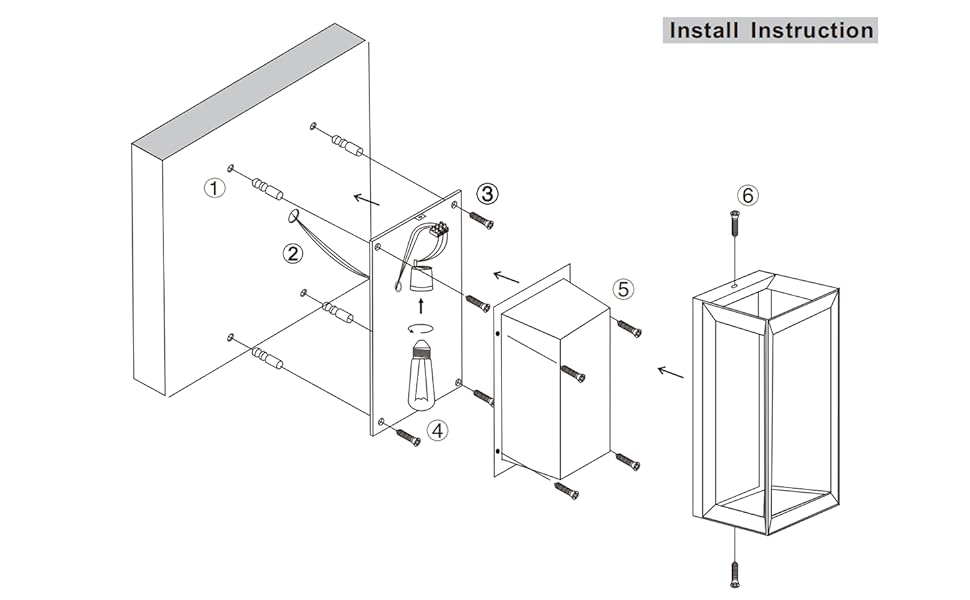 Install Instruction

1

2

3

4

5

6