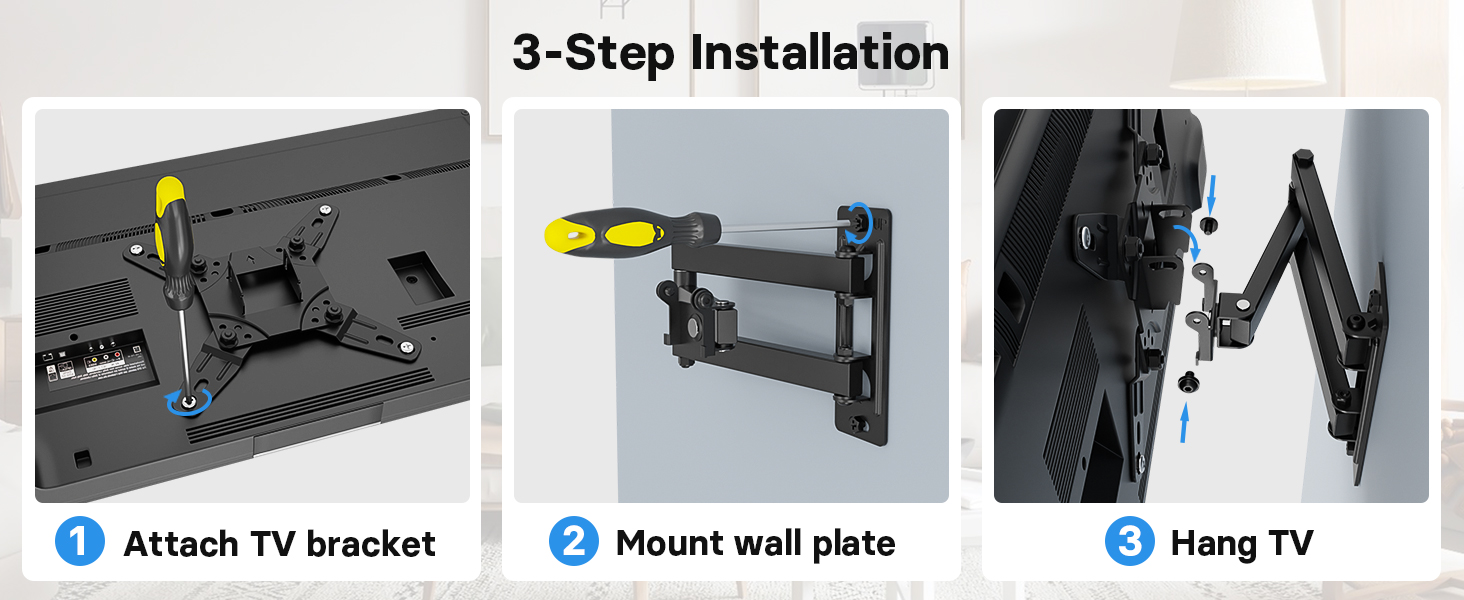 3-Step Installation

1 Attach TV bracket

2 Mount wall plate

3 Hang TV