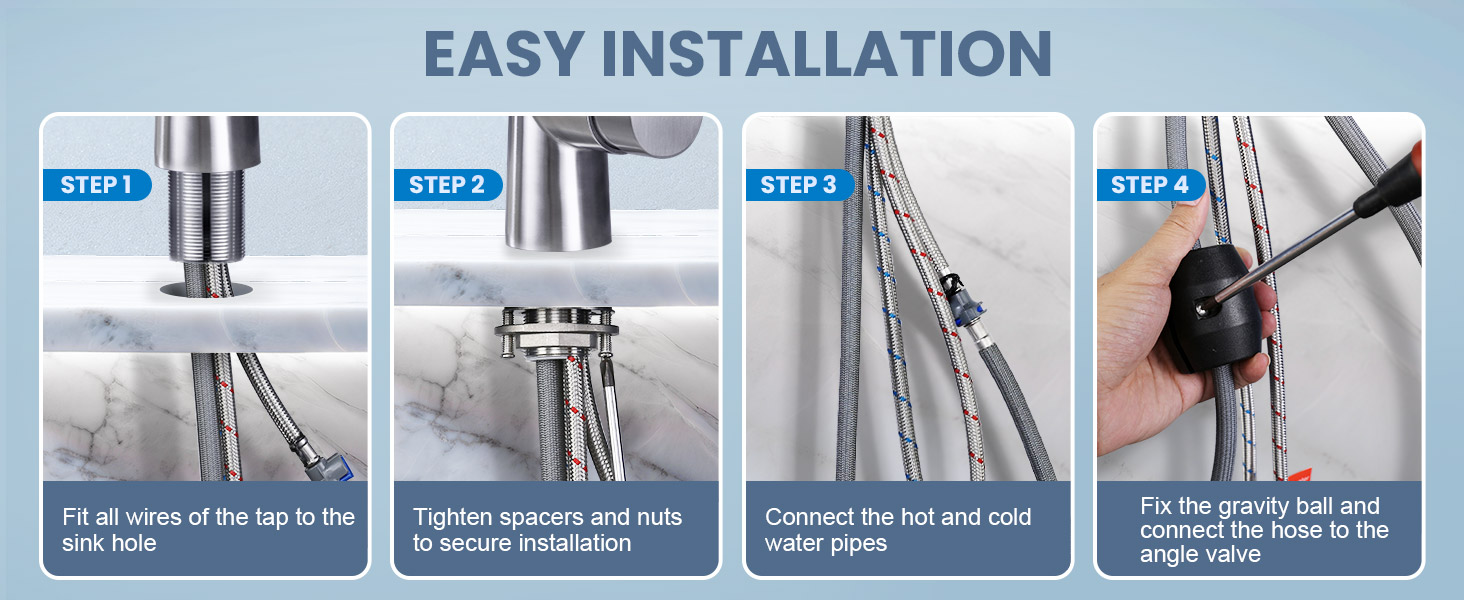 EASY INSTALLATION

STEP 1

Fit all wires of the tap to the sink hole

STEP 2

Tighten spacers and nuts to secure installation

STEP 3

Connect the hot and cold water pipes

STEP 4

Fix the gravity ball and connect the hose to the angle valve