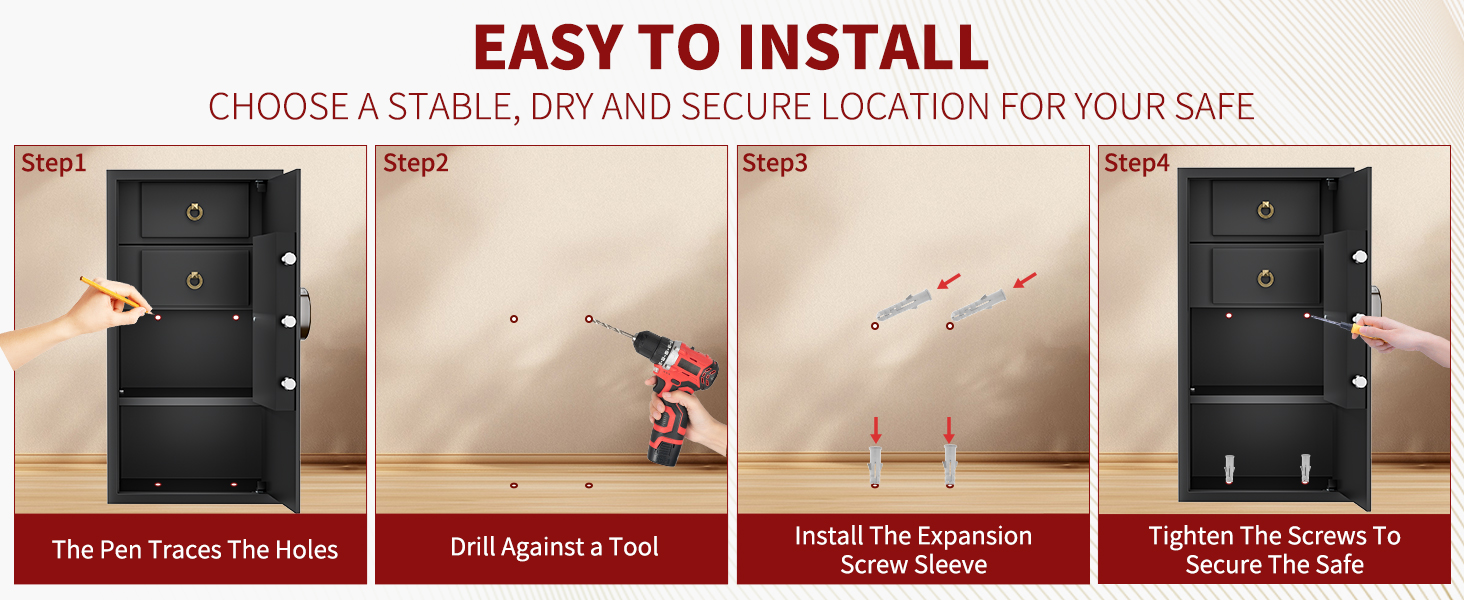 EASY TO INSTALL

CHOOSE A STABLE, DRY AND SECURE LOCATION FOR YOUR SAFE

Step1

The Pen Traces The Holes

Step2

Drill Against a Tool

Step3

Install The Expansion Screw Sleeve

Step4

Tighten The Screws To Secure The Safe