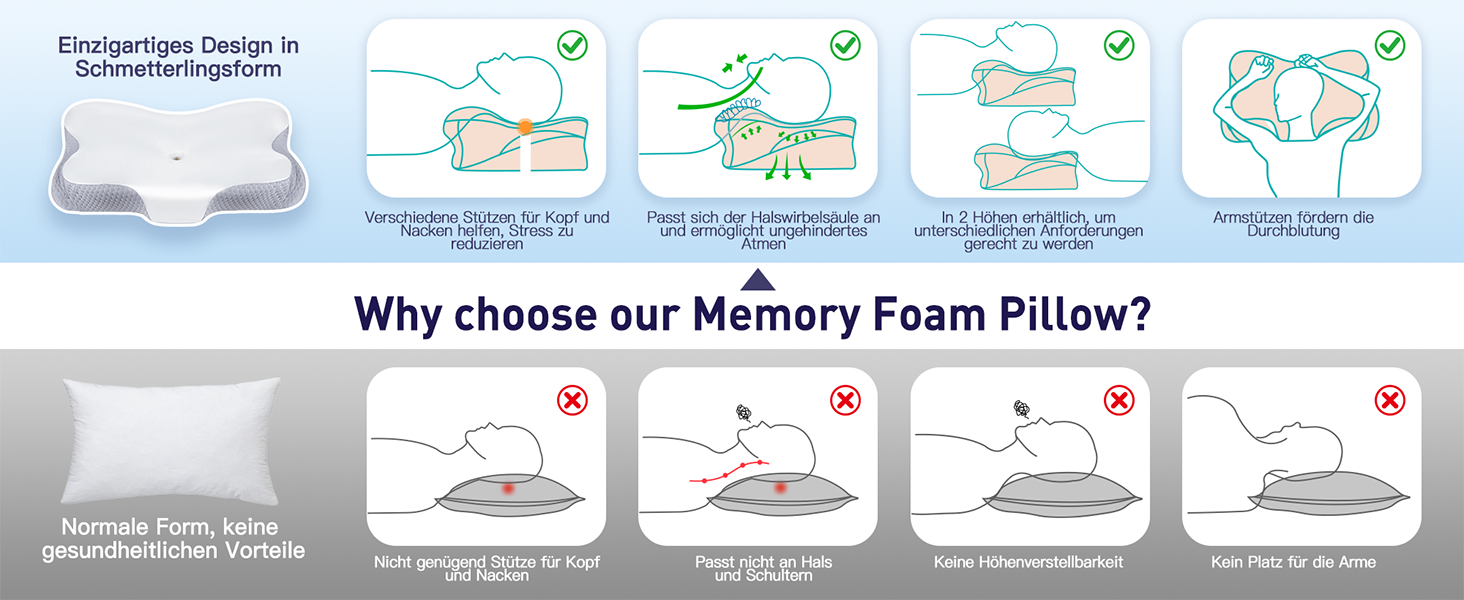 Einzigartiges Design in Schmetterlingsform

Verschiedene Stützen für Kopf und Nacken helfen, Stress zu reduzieren

Passt sich der Halswirbelsäule an und ermöglicht ungehindertes Atmen

In 2 Höhen erhältlich, um unterschiedlichen Anforderungen gerecht zu werden

Armstützen fördern die Durchblutung

Why choose our Memory Foam Pillow?

Normale Form, keine gesundheitlichen Vorteile

Nicht genügend Stütze für Kopf und Nacken

Passt nicht an Hals und Schultern

Keine Höhenverstellbarkeit

Kein Platz für die Arme