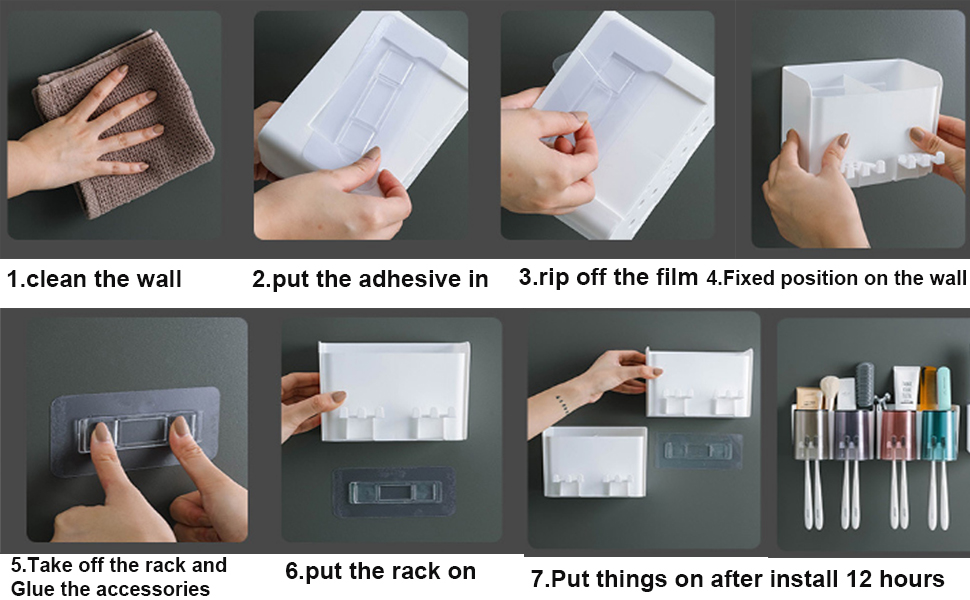 1.clean the wall

2.put the adhesive in

3.rip off the film

4.Fixed position on the wall

5.Take off the rack and Glue the accessories

6.put the rack on

7.Put things on after install 12 hours