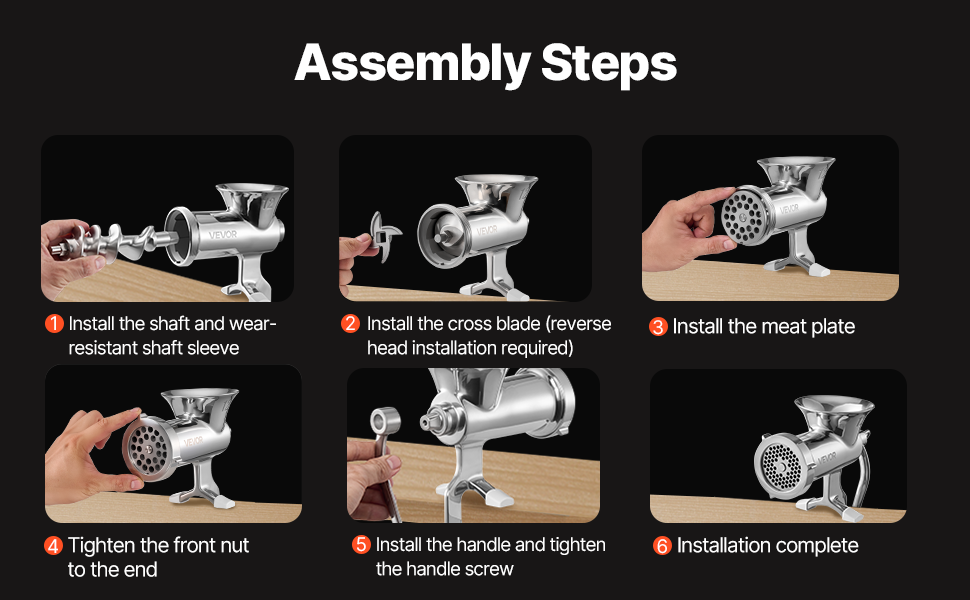 Assembly Steps

VEVOR

1 Install the shaft and wear-resistant shaft sleeve

VEVOR

2 Install the cross blade (reverse head installation required)

VEVOR

3 Install the meat plate

VEVOR

4 Tighten the front nut to the end

5 Install the handle and tighten the handle screw

VEVOR

6 Installation complete