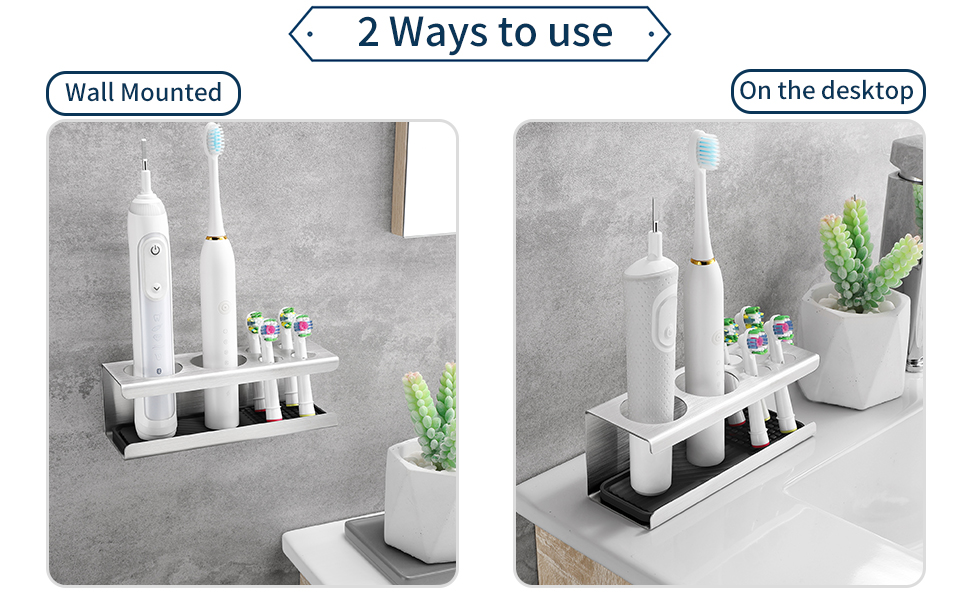 2 Ways to use

Wall Mounted

On the desktop