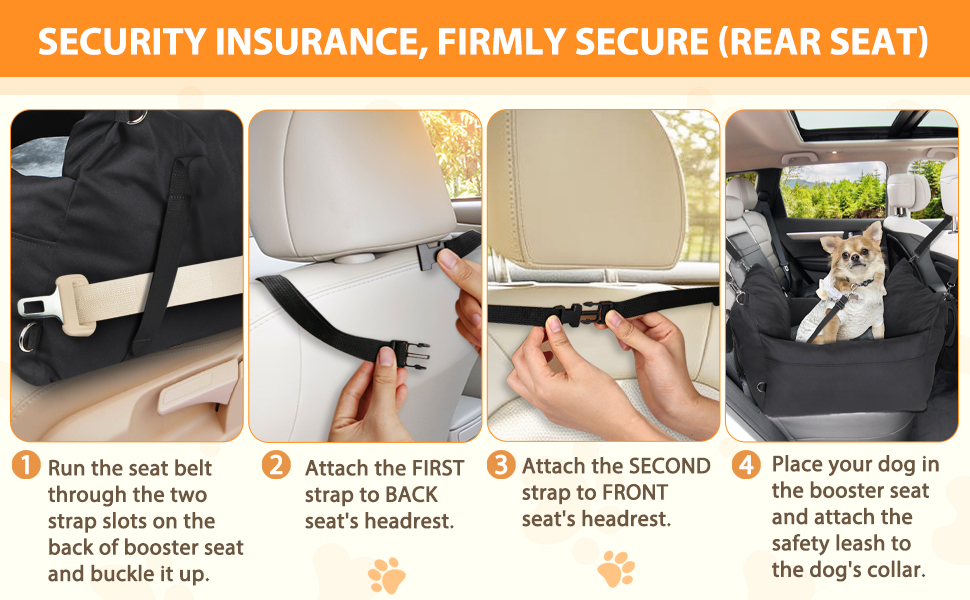 SECURITY INSURANCE, FIRMLY SECURE (REAR SEAT)

1 Run the seat belt through the two strap slots on the back of booster seat and buckle it up.

2 Attach the FIRST strap to BACK seat's headrest.

3 Attach the SECOND strap to FRONT seat's headrest.

4 Place your dog in the booster seat and attach the safety leash to the dog's collar.