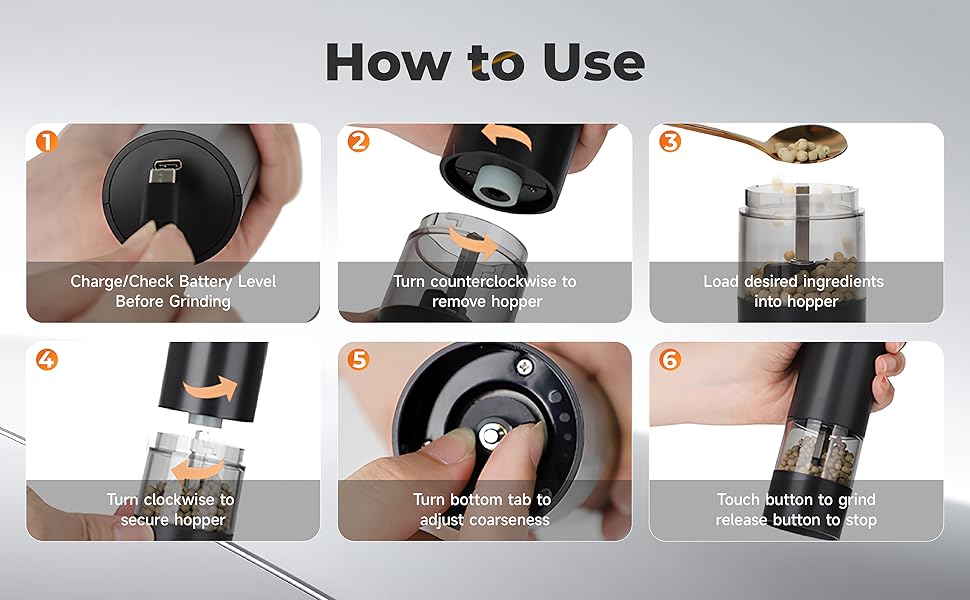 How to Use

1
Charge/Check Battery Level Before Grinding

2
Turn counterclockwise to remove hopper

3
Load desired ingredients into hopper

4
Turn clockwise to secure hopper

5
Turn bottom tab to adjust coarseness

6
Touch button to grind release button to stop