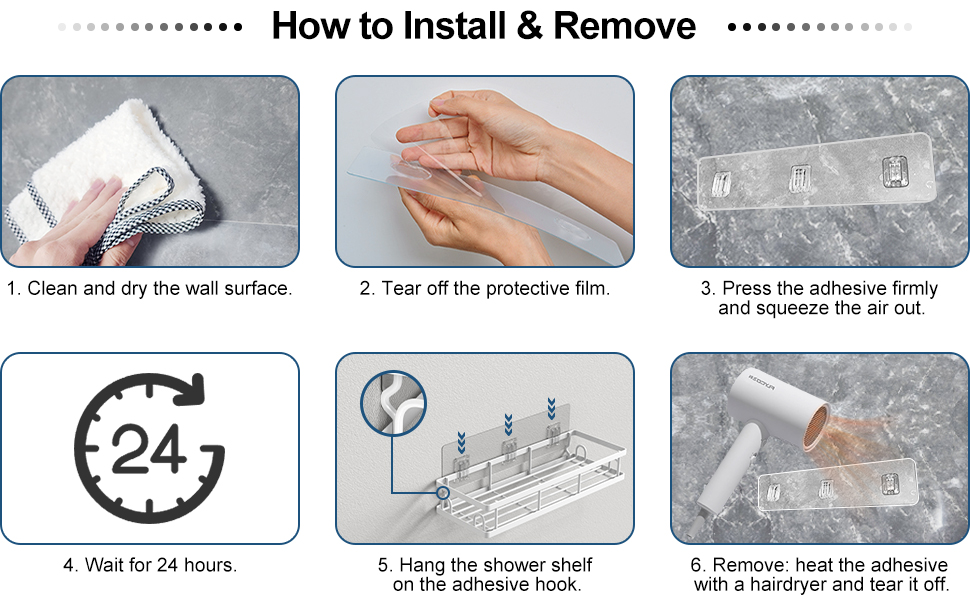 How to Install & Remove

1. Clean and dry the wall surface.

2. Tear off the protective film.

3. Press the adhesive firmly and squeeze the air out.

24

4. Wait for 24 hours.

5. Hang the shower shelf on the adhesive hook.

6. Remove: heat the adhesive with a hairdryer and tear it off.