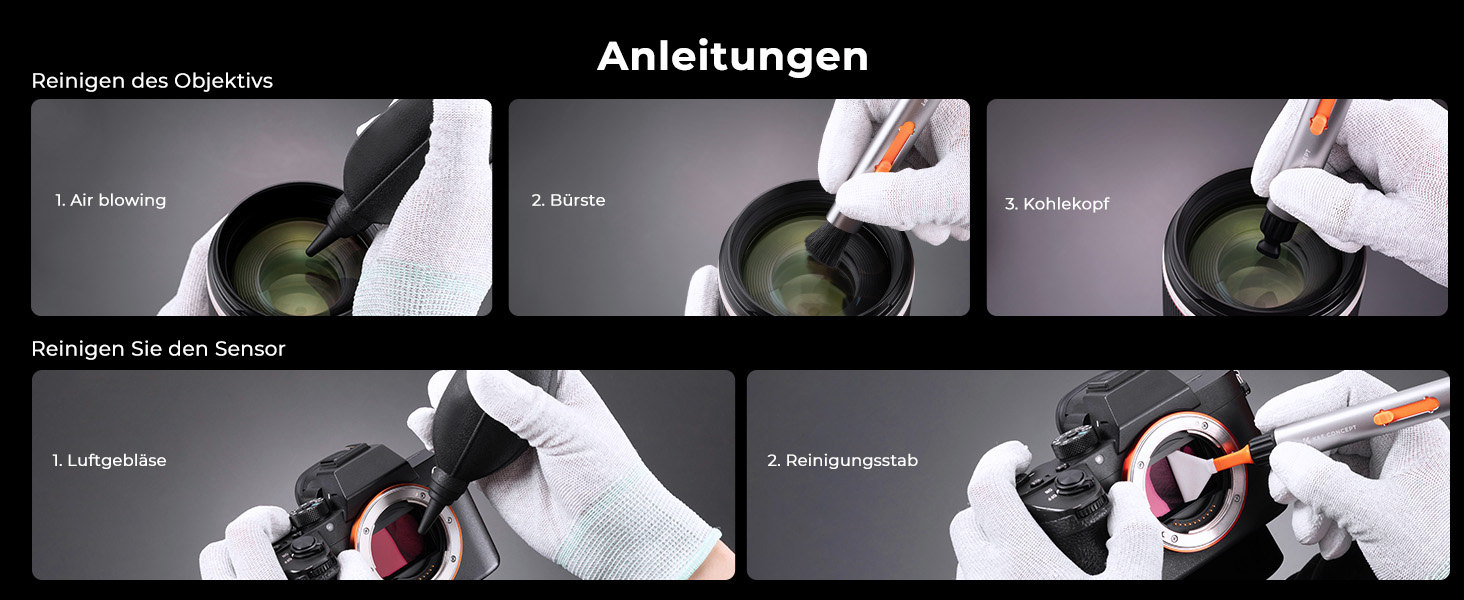 Anleitungen

Reinigen des Objektivs

1. Air blowing

2. Bürste

3. Kohlekopf

Reinigen Sie den Sensor

1. Luftgebläse

2. Reinigungsstab

K&F CONCEPT