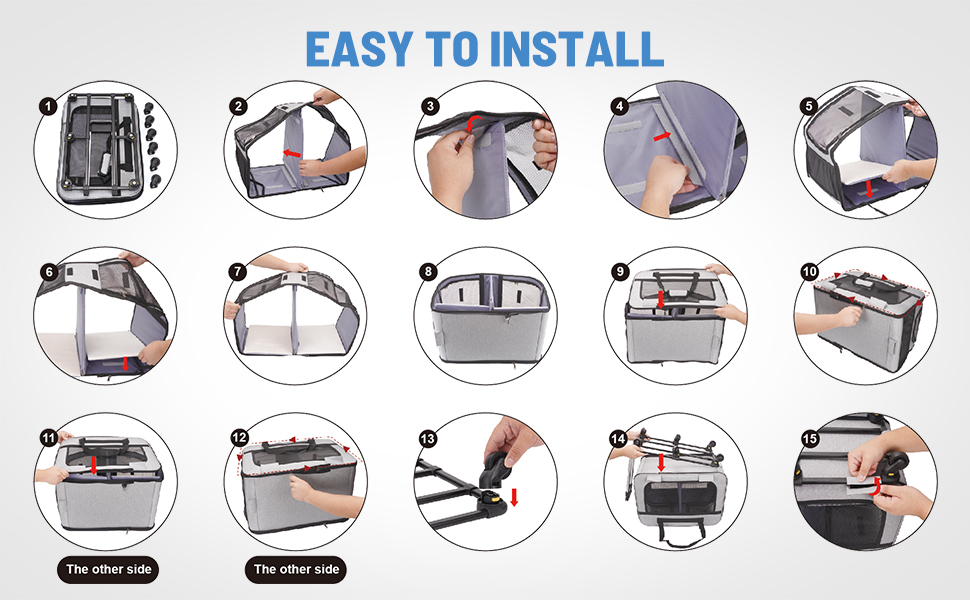 EASY TO INSTALL

1

2

3

4

5

6

7

8

9

10

11

12

13

14

15

The other side

The other side