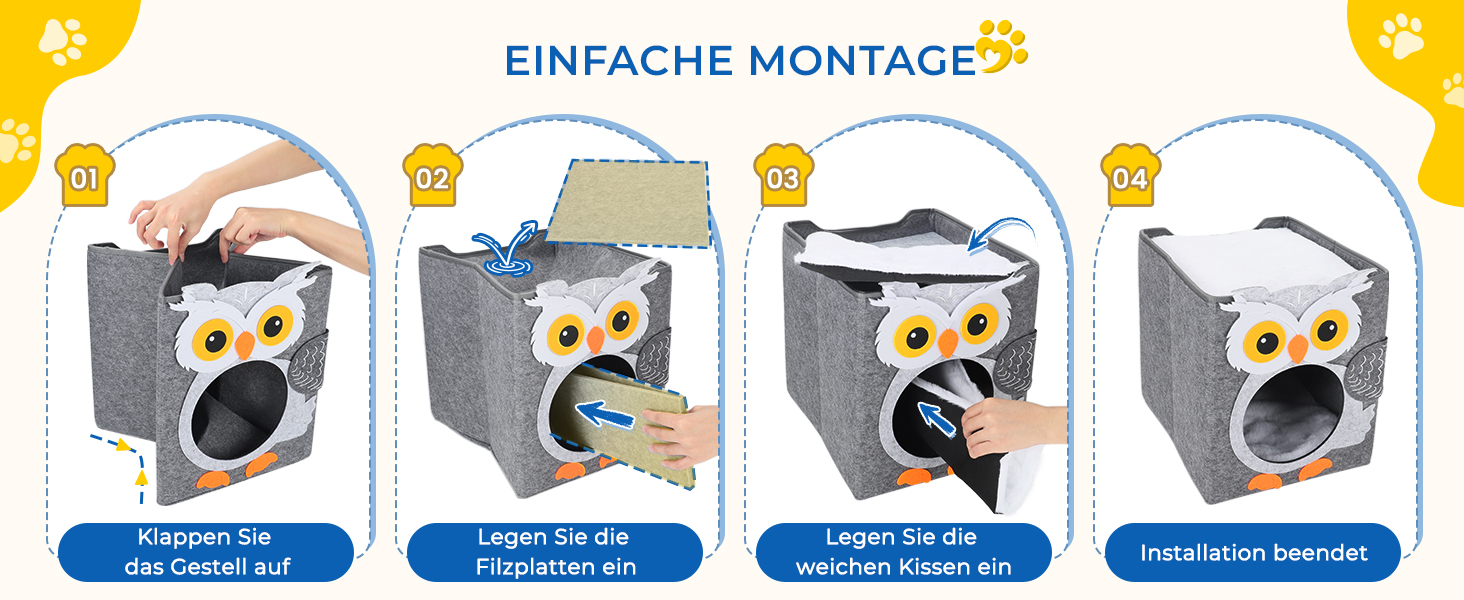 EINFACHE MONTAGE

01

Klappen Sie das Gestell auf

02

Legen Sie die Filzplatten ein

03

Legen Sie die weichen Kissen ein

04

Installation beendet