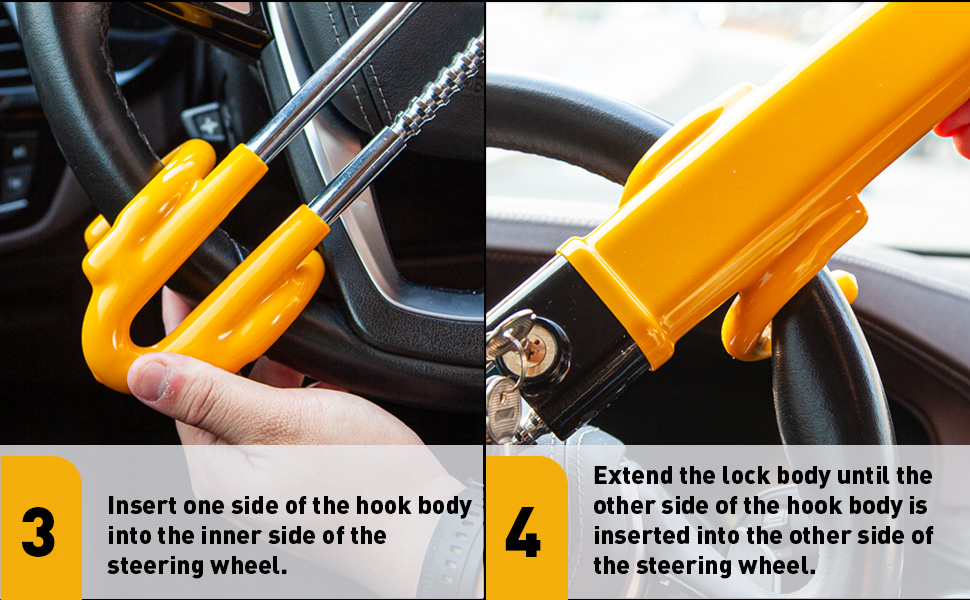 3

Insert one side of the hook body into the inner side of the steering wheel.

4

Extend the lock body until the other side of the hook body is inserted into the other side of the steering wheel.