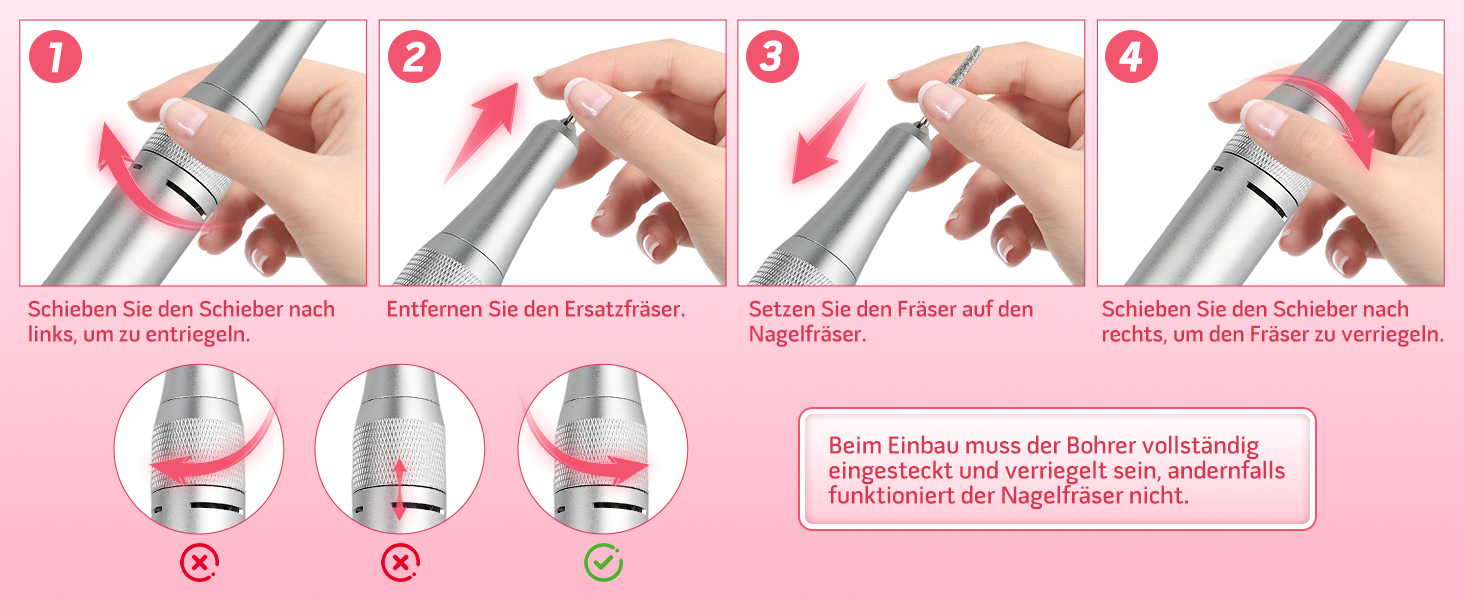 1
Schieben Sie den Schieber nach links, um zu entriegeln.

2
Entfernen Sie den Ersatzfräser.

3
Setzen Sie den Fräser auf den Nagelfräser.

4
Schieben Sie den Schieber nach rechts, um den Fräser zu verriegeln.

Beim Einbau muss der Bohrer vollständig eingesteckt und verriegelt sein, andernfalls funktioniert der Nagelfräser nicht.