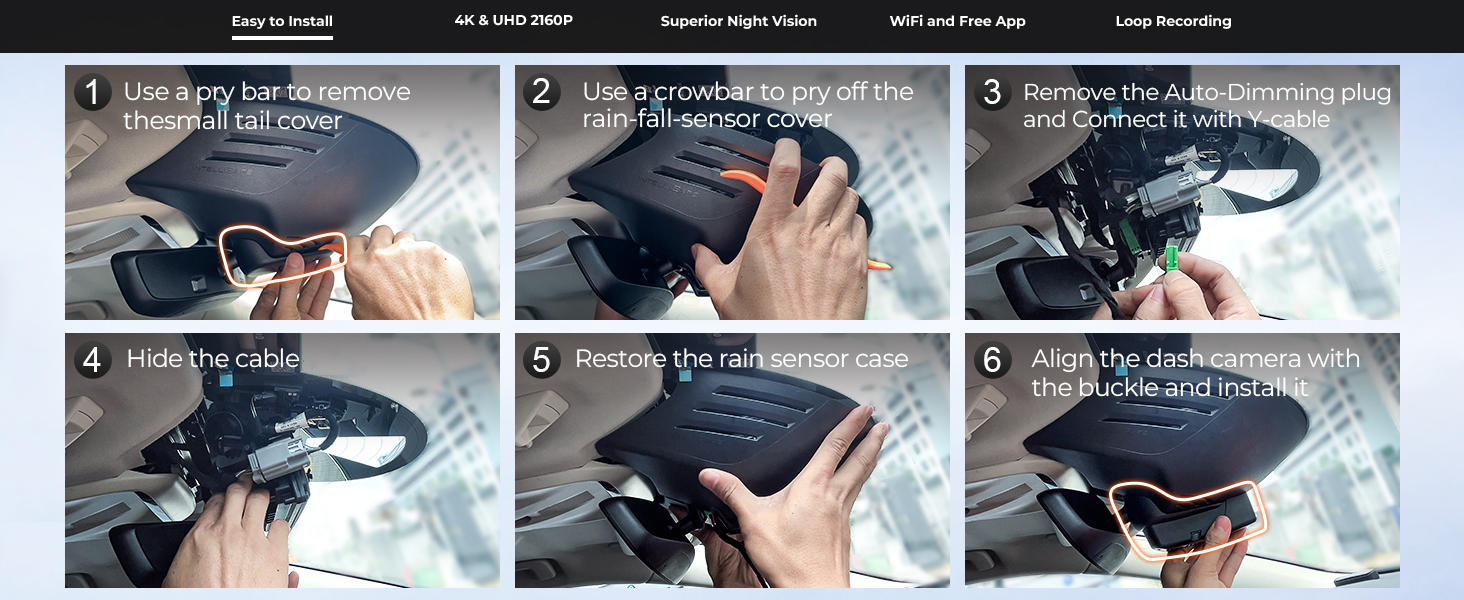 Easy to Install 4K & UHD 2160P Superior Night Vision WiFi and Free App Loop Recording

1 Use a pry bar to remove thesmall tail cover

2 Use a crowbar to pry off the rain-fall-sensor cover

3 Remove the Auto-Dimming plug and Connect it with Y-cable

4 Hide the cable

5 Restore the rain sensor case

6 Align the dash camera with the buckle and install it