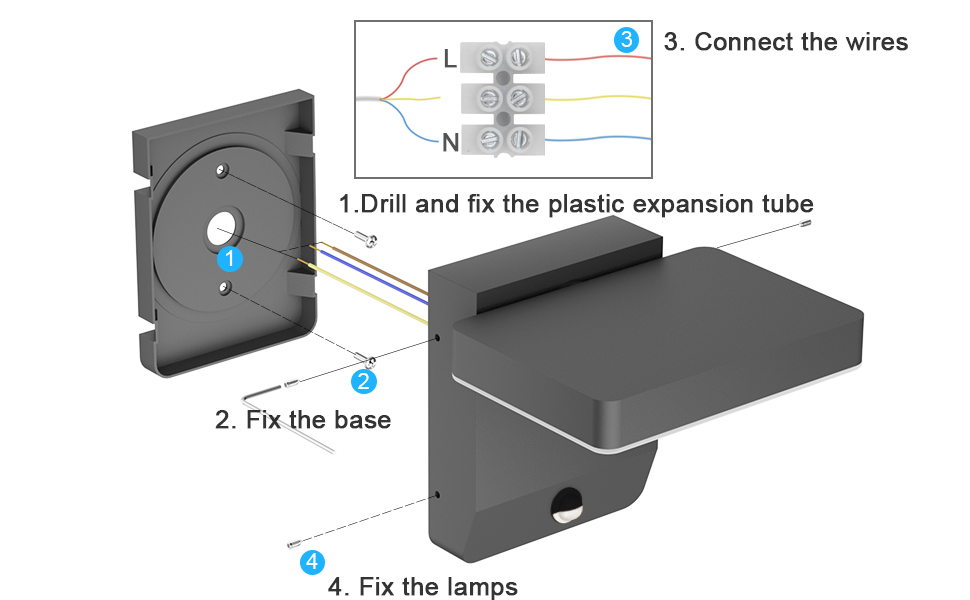 L
N
3
3. Connect the wires
1.Drill and fix the plastic expansion tube
1
2
2. Fix the base
4
4. Fix the lamps