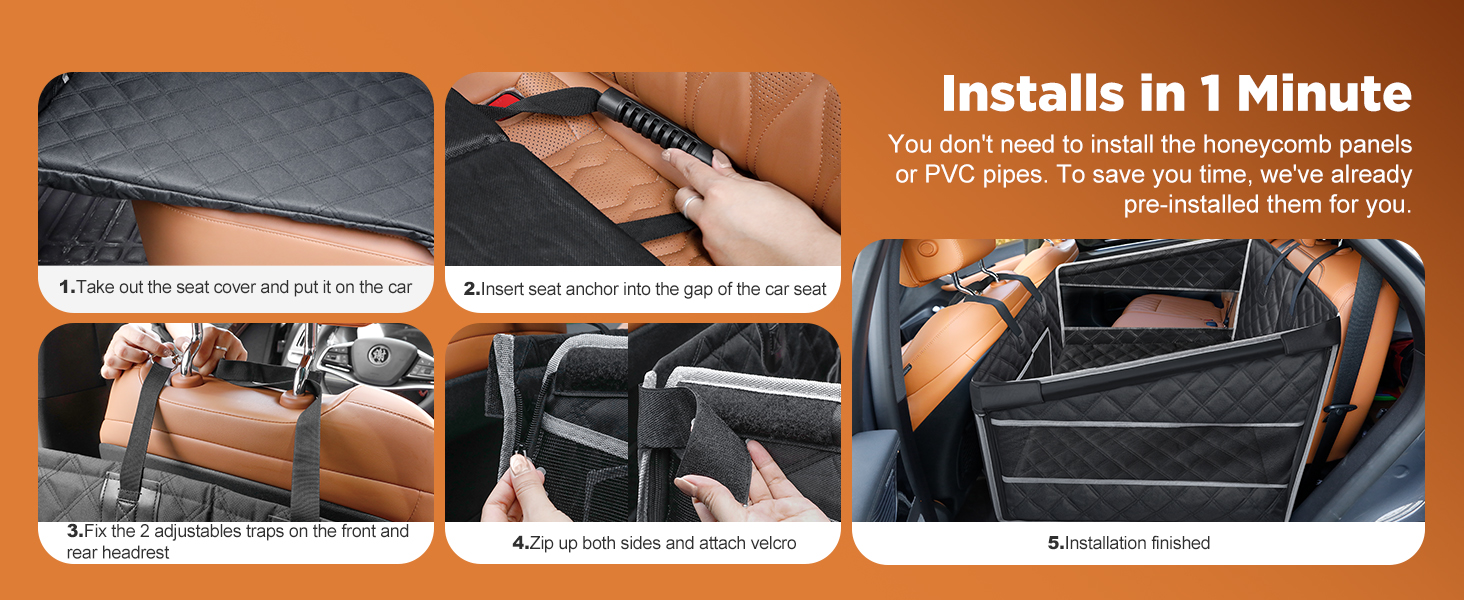 Installs in 1 Minute

You don't need to install the honeycomb panels or PVC pipes. To save you time, we've already pre-installed them for you.

1.Take out the seat cover and put it on the car

2.Insert seat anchor into the gap of the car seat

3.Fix the 2 adjustables traps on the front and rear headrest

4.Zip up both sides and attach velcro

5.Installation finished