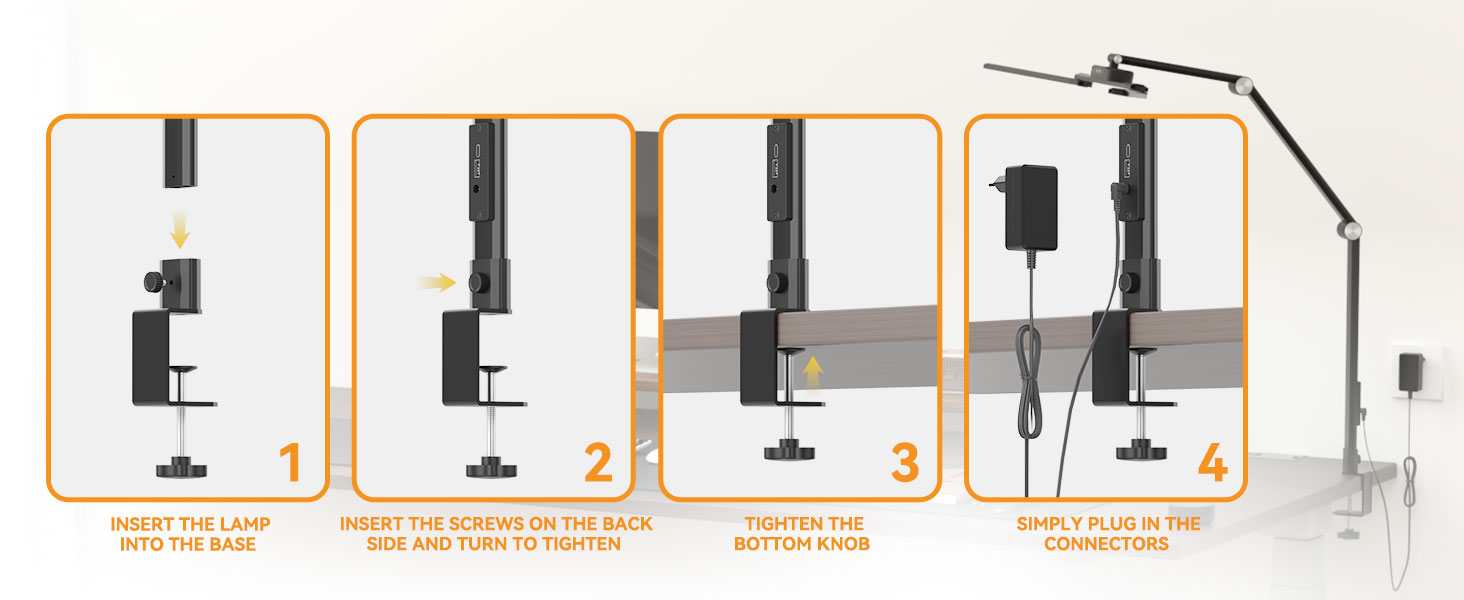 1

INSERT THE LAMP INTO THE BASE

2

INSERT THE SCREWS ON THE BACK SIDE AND TURN TO TIGHTEN

3

TIGHTEN THE BOTTOM KNOB

4

SIMPLY PLUG IN THE CONNECTORS