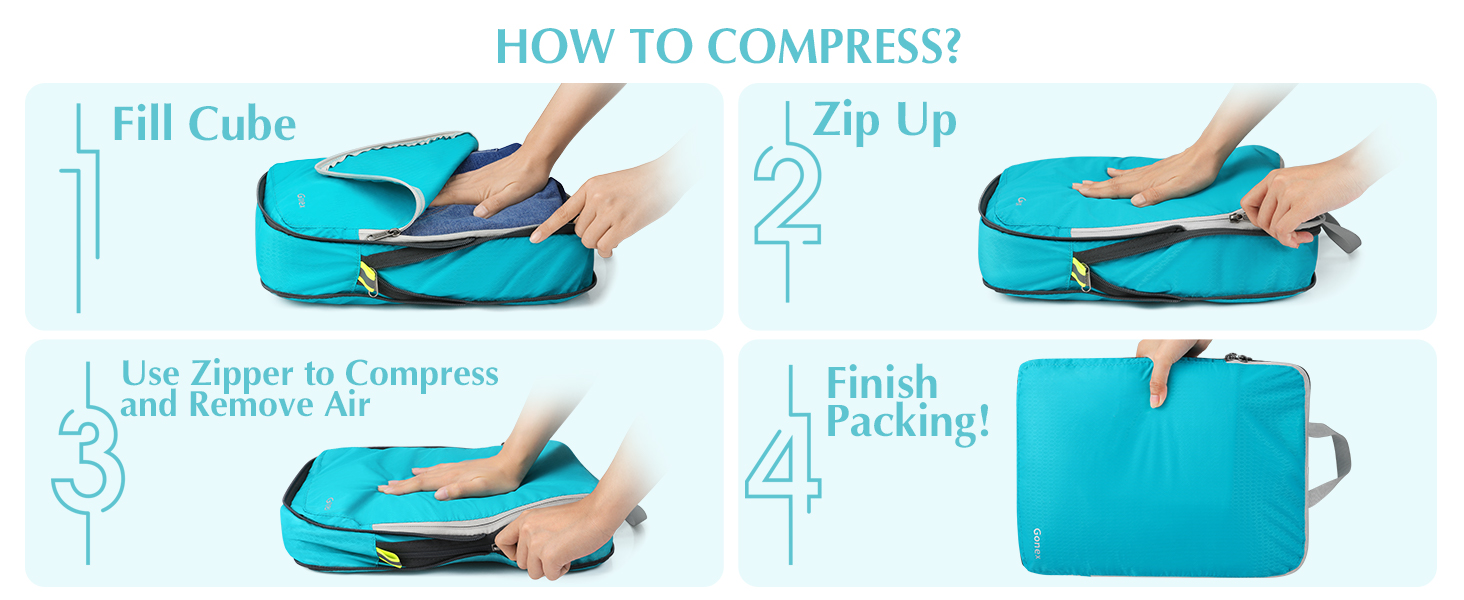 HOW TO COMPRESS?

1 Fill Cube

2 Zip Up

3 Use Zipper to Compress and Remove Air

4 Finish Packing!

Gonex