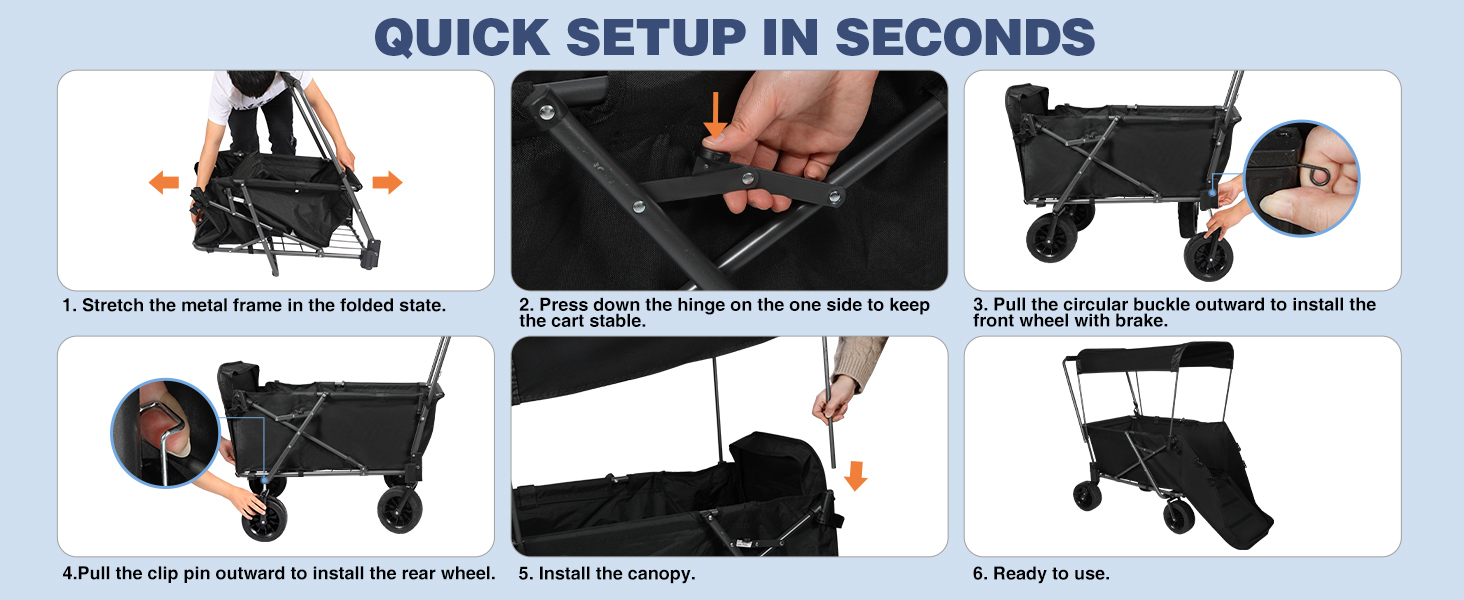 QUICK SETUP IN SECONDS

1. Stretch the metal frame in the folded state.

2. Press down the hinge on the one side to keep the cart stable.

3. Pull the circular buckle outward to install the front wheel with brake.

4.Pull the clip pin outward to install the rear wheel.

5. Install the canopy.

6. Ready to use.