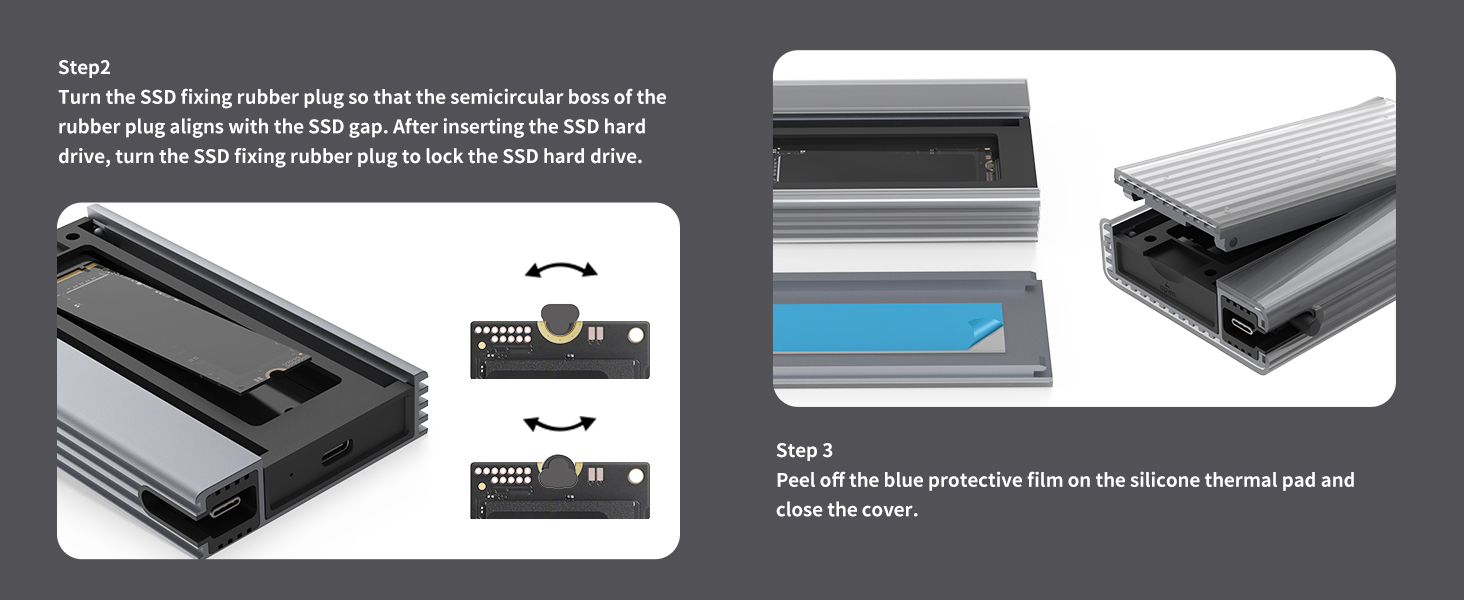 Step2
Turn the SSD fixing rubber plug so that the semicircular boss of the rubber plug aligns with the SSD gap. After inserting the SSD hard drive, turn the SSD fixing rubber plug to lock the SSD hard drive.

Step 3
Peel off the blue protective film on the silicone thermal pad and close the cover.