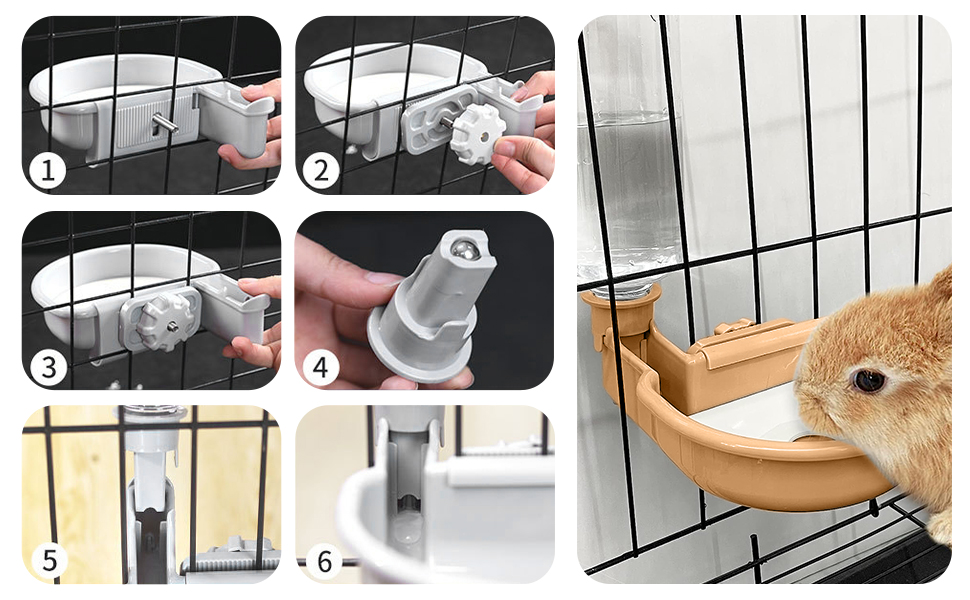 1
2
3
4
5
6