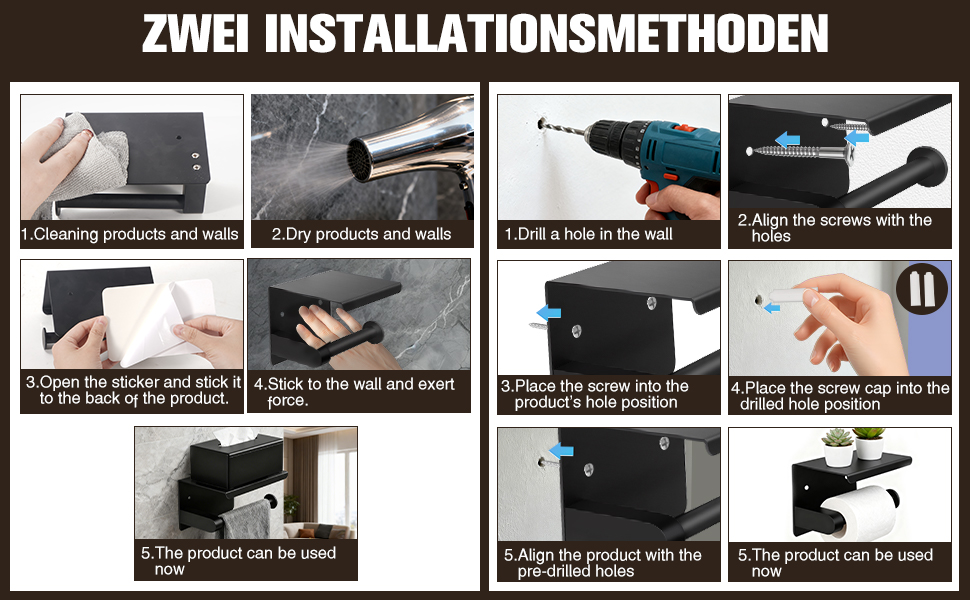 ZWEI INSTALLATIONSMETHODEN

1.Cleaning products and walls

2.Dry products and walls

3.Open the sticker and stick it to the back of the product.

4.Stick to the wall and exert force.

5.The product can be used now

1.Drill a hole in the wall

2.Align the screws with the holes

3.Place the screw into the product's hole position

4.Place the screw cap into the drilled hole position

5.Align the product with the pre-drilled holes

5.The product can be used now