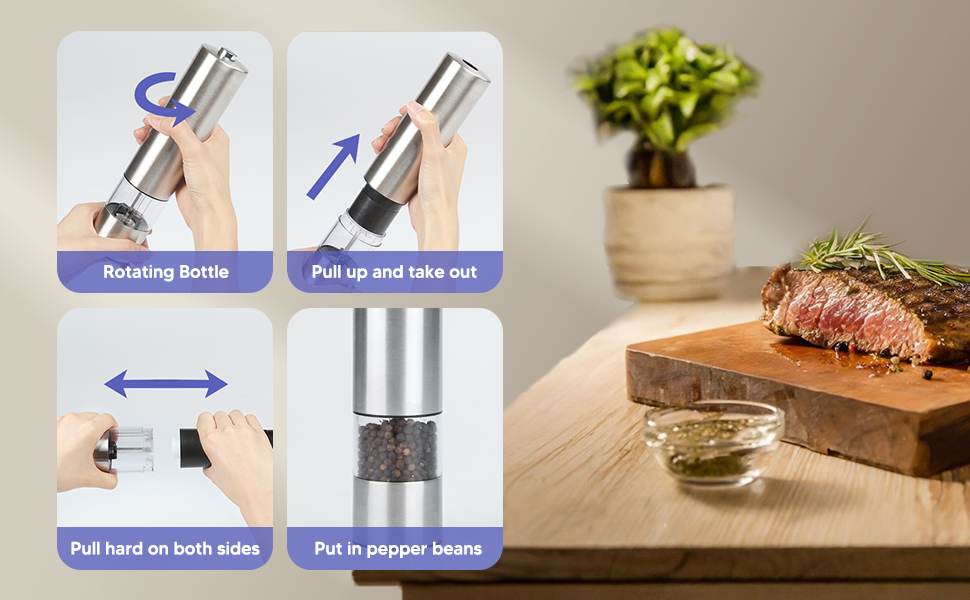 Rotating Bottle

Pull up and take out

Pull hard on both sides

Put in pepper beans