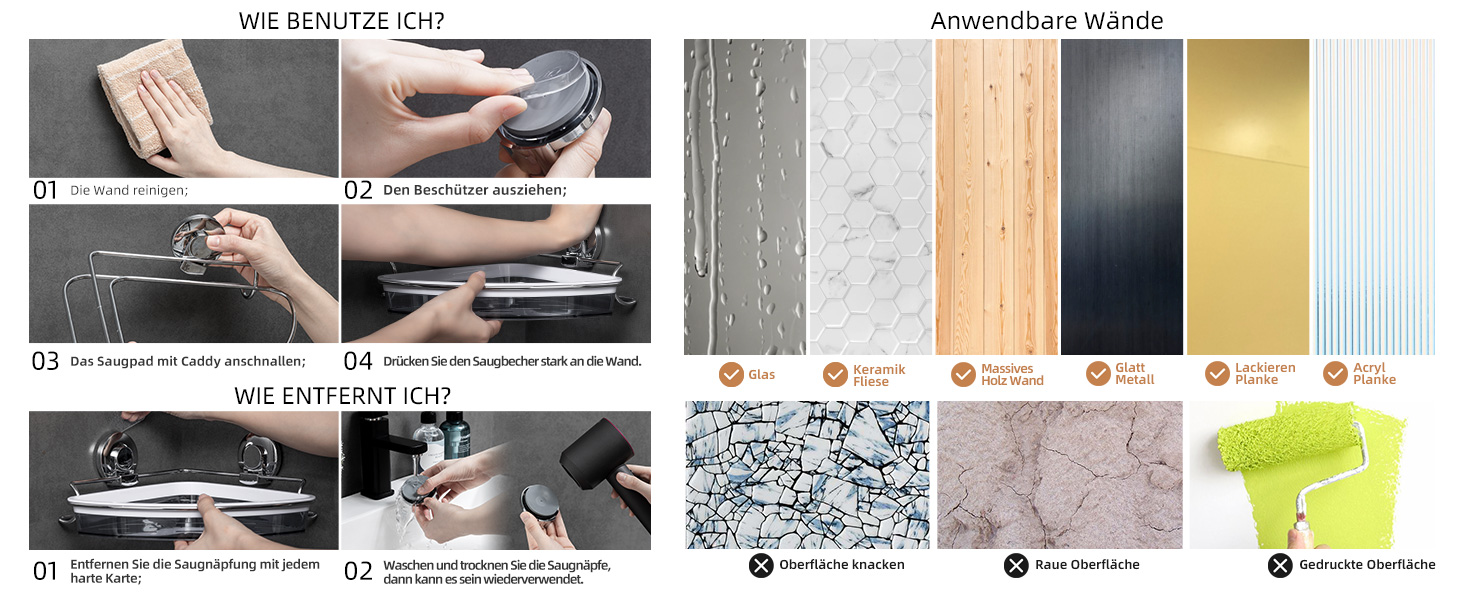 WIE BENUTZE ICH?

01 Die Wand reinigen;

02 Den Beschützer ausziehen;

03 Das Saugpad mit Caddy anschnallen;

04 Drücken Sie den Saugbecher stark an die Wand.

WIE ENTFERNT ICH?

01 Entfernen Sie die Saugnäpfung mit jedem harte Karte;

02 Waschen und trocknen Sie die Saugnäpfe, dann kann es sein wiederverwendet.

Anwendbare Wände

Glas

Keramik Fliese

Massives Holz Wand

Glatt Metall

Lackieren Planke

Acryl Planke

Oberfläche knacken

Raue Oberfläche

Gedruckte Oberfläche