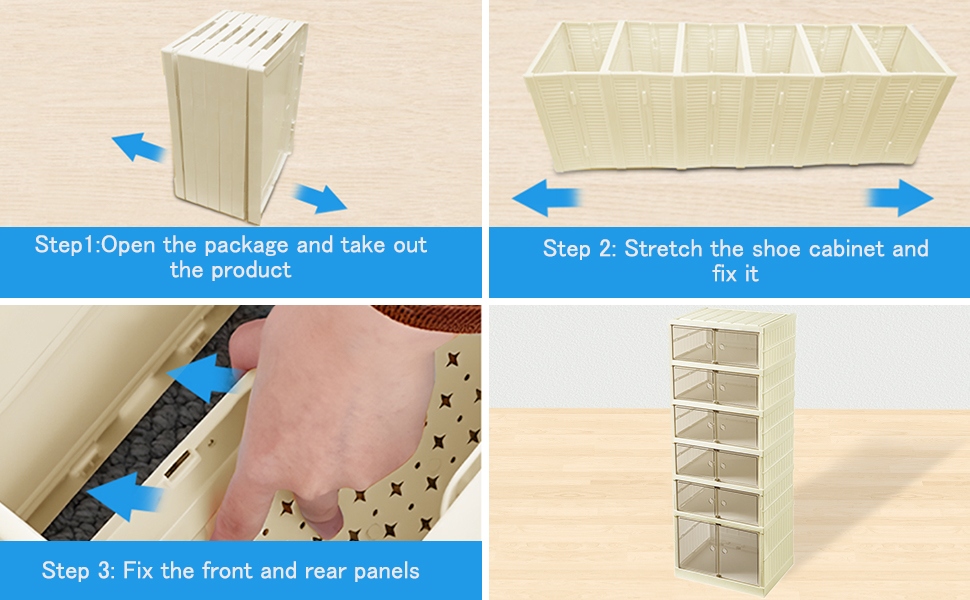 Step1:Open the package and take out the product

Step 2: Stretch the shoe cabinet and fix it

Step 3: Fix the front and rear panels