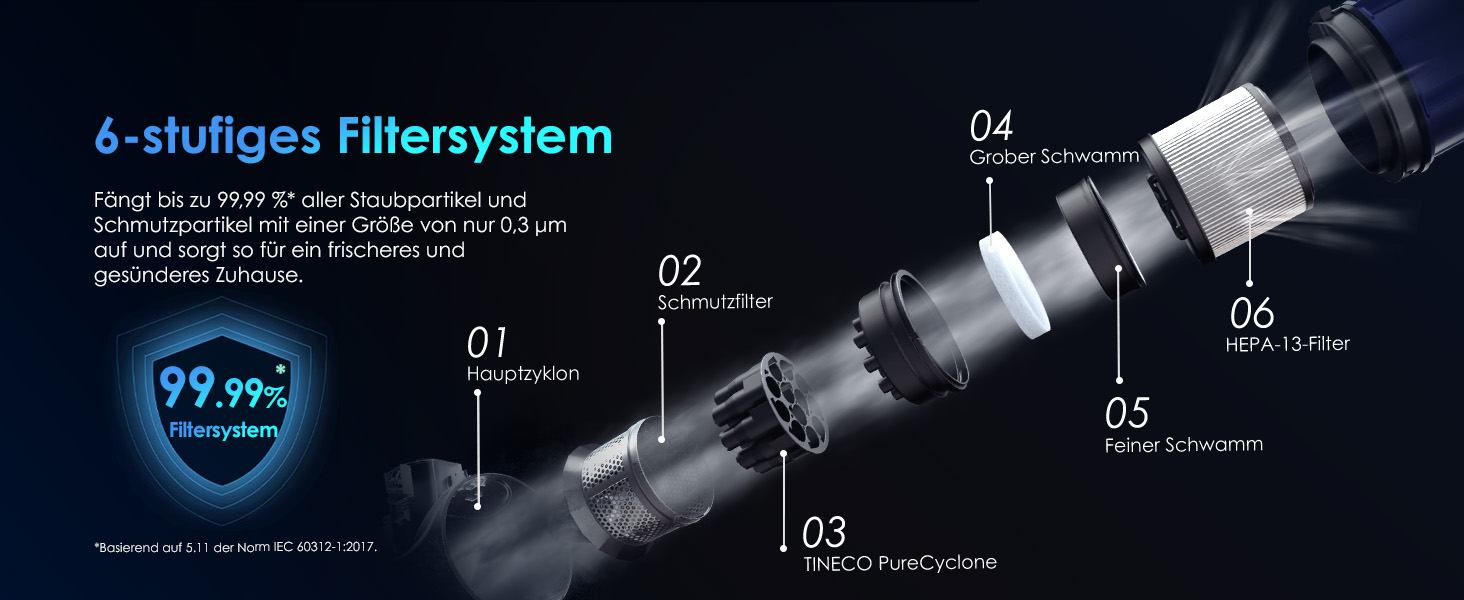 6-stufiges Filtersystem

Fängt bis zu 99,99 %* aller Staubpartikel und Schmutzpartikel mit einer Größe von nur 0,3 µm auf und sorgt so für ein frischeres und gesünderes Zuhause.

99.99%*
Filtersystem

*Basierend auf 5.11 der Norm IEC 60312-1:2017.

01
Hauptzyklon

02
Schmutzfilter

03
TINECO PureCyclone

04
Grober Schwamm

05
Feiner Schwamm

06
HEPA-13-Filter