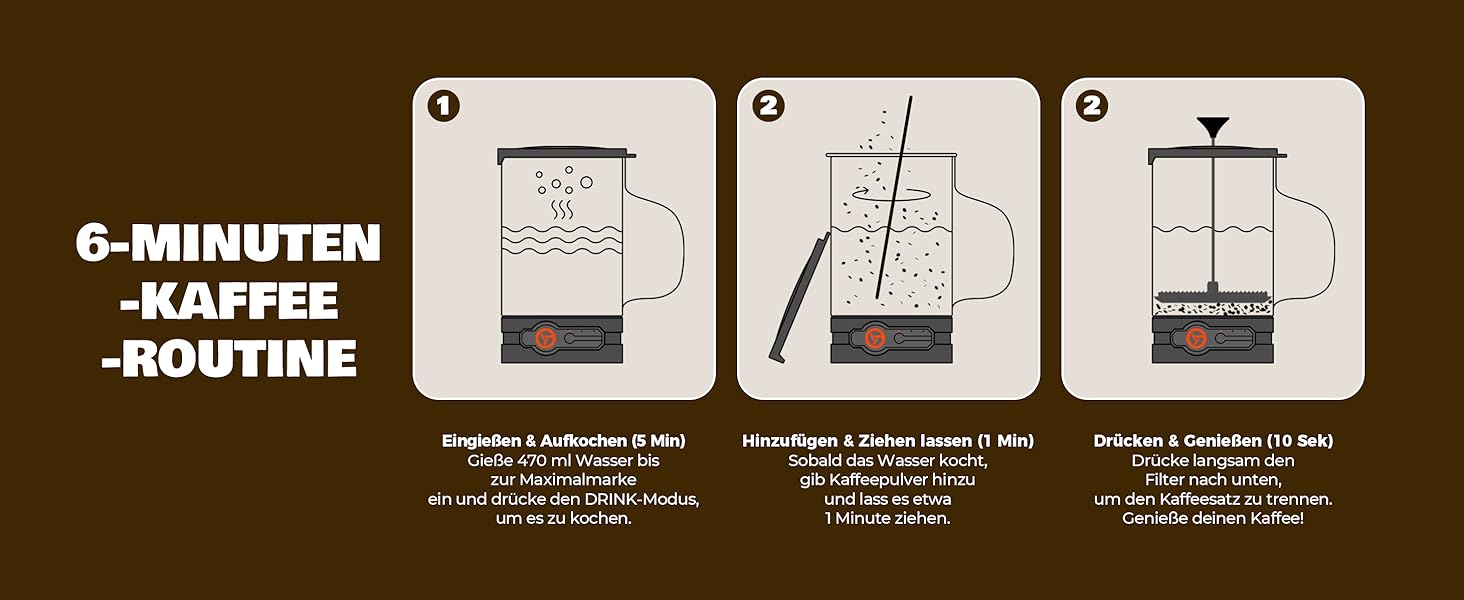 6-MINUTEN
-KAFFEE
-ROUTINE

1

Eingießen & Aufkochen (5 Min)
Gieße 470 ml Wasser bis zur Maximalmarke ein und drücke den DRINK-Modus, um es zu kochen.

2

Hinzufügen & Ziehen lassen (1 Min)
Sobald das Wasser kocht, gib Kaffeepulver hinzu und lass es etwa 1 Minute ziehen.

2

Drücken & Genießen (10 Sek)
Drücke langsam den Filter nach unten, um den Kaffeesatz zu trennen. Genieße deinen Kaffee!