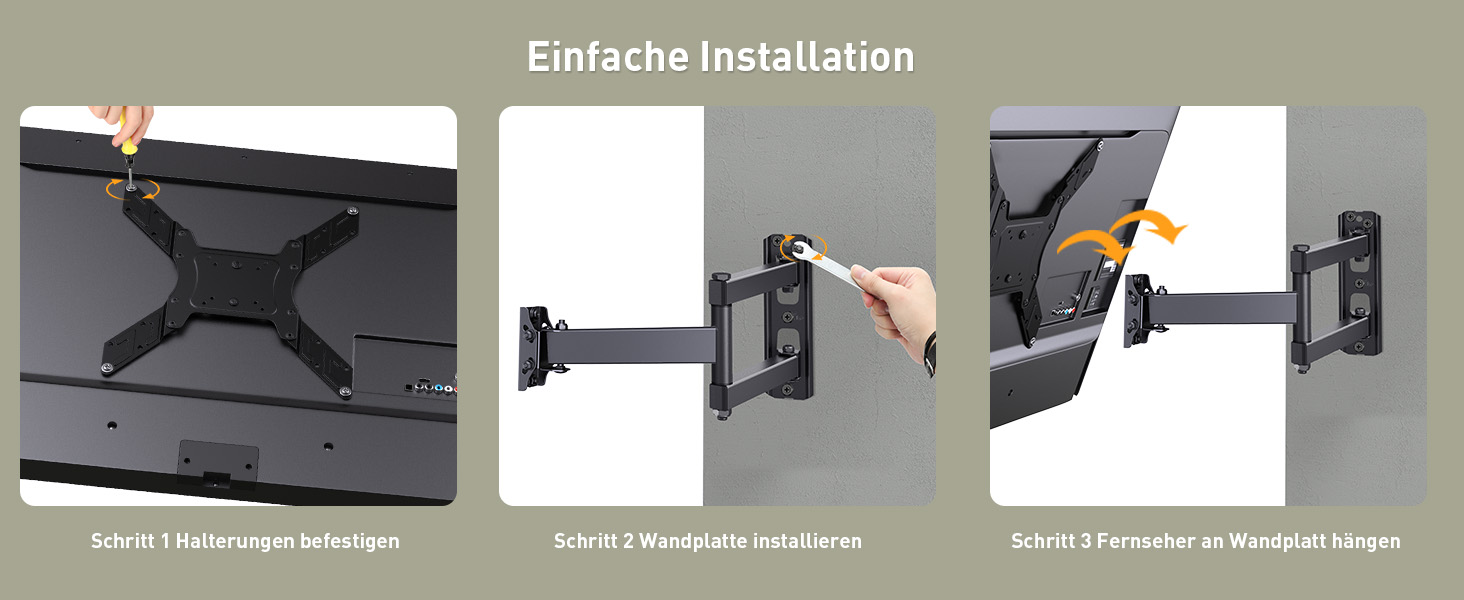 Einfache Installation

Schritt 1 Halterungen befestigen

Schritt 2 Wandplatte installieren

Schritt 3 Fernseher an Wandplatt hängen