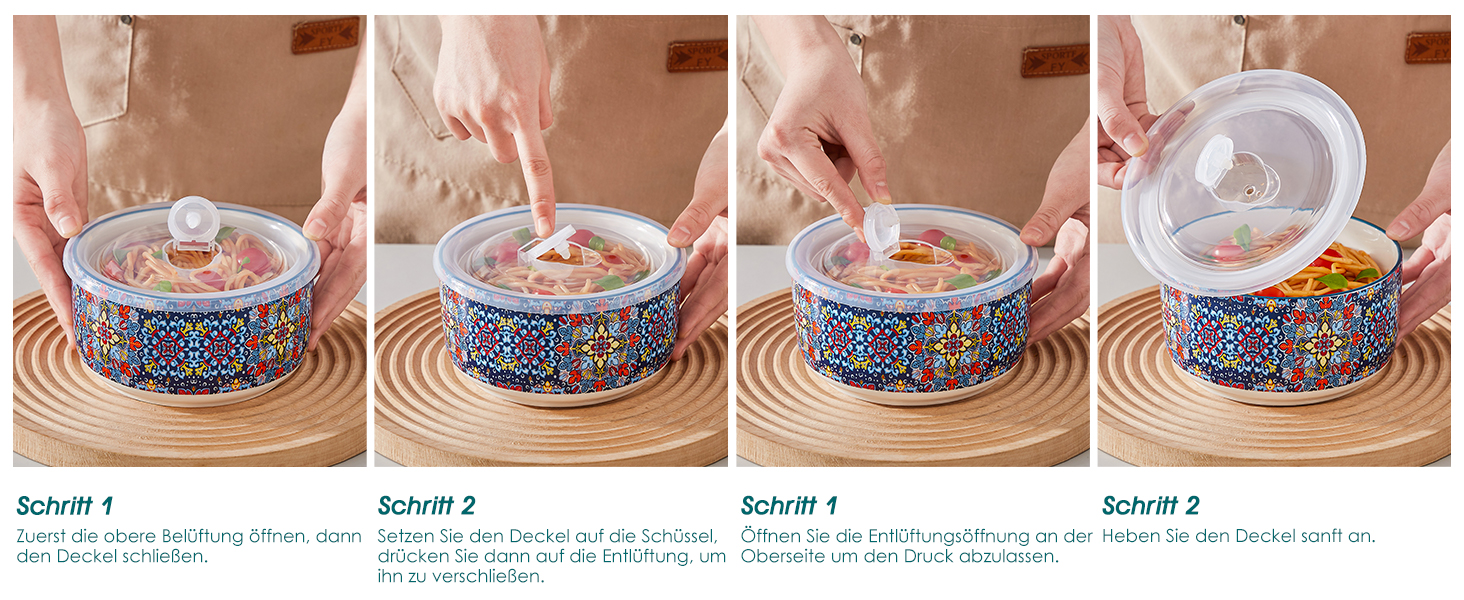 Schritt 1
Zuerst die obere Belüftung öffnen, dann den Deckel schließen.

Schritt 2
Setzen Sie den Deckel auf die Schüssel, drücken Sie dann auf die Entlüftung, um ihn zu verschließen.

Schritt 1
Öffnen Sie die Entlüftungsöffnung an der Oberseite um den Druck abzulassen.

Schritt 2
Heben Sie den Deckel sanft an.