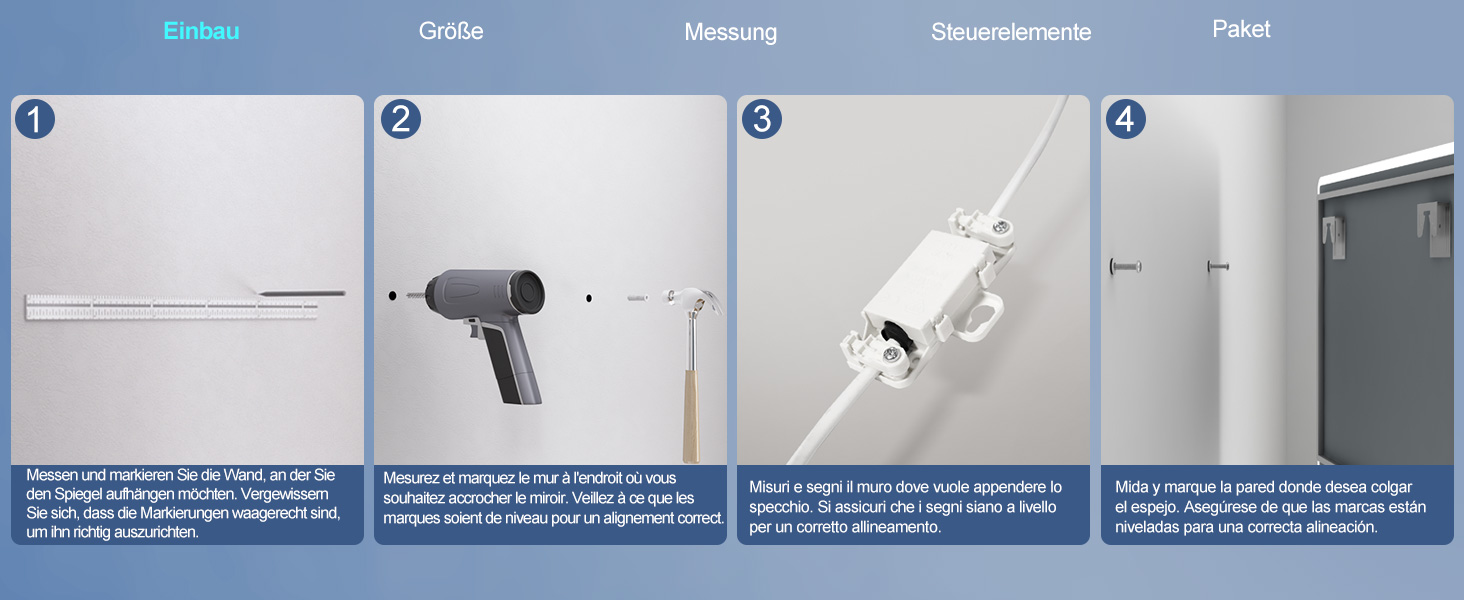 Einbau Größe Messung Steuerelemente Paket

1

Messen und markieren Sie die Wand, an der Sie den Spiegel aufhängen möchten. Vergewissern Sie sich, dass die Markierungen waagerecht sind, um ihn richtig auszurichten.

2

Mesurez et marquez le mur à l'endroit où vous souhaitez accrocher le miroir. Veillez à ce que les marques soient de niveau pour un alignement correct.

3

Misuri e segni il muro dove vuole appendere lo specchio. Si assicuri che i segni siano a livello per un corretto allineamento.

4

Mida y marque la pared donde desea colgar el espejo. Asegúrese de que las marcas están niveladas para una correcta alineación.